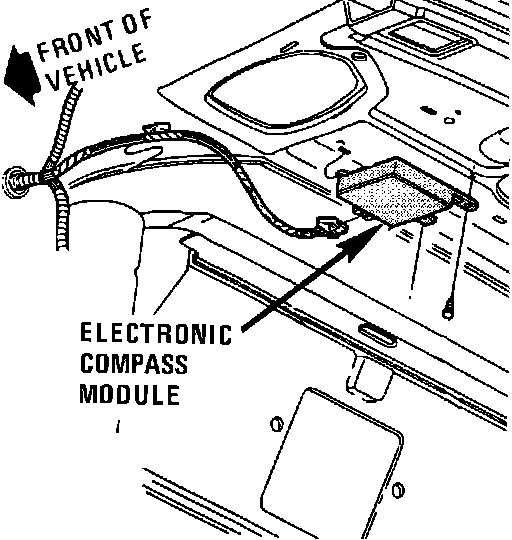 FRONT OF VEHICLE

ELECTRONIC COMPASS MODULE