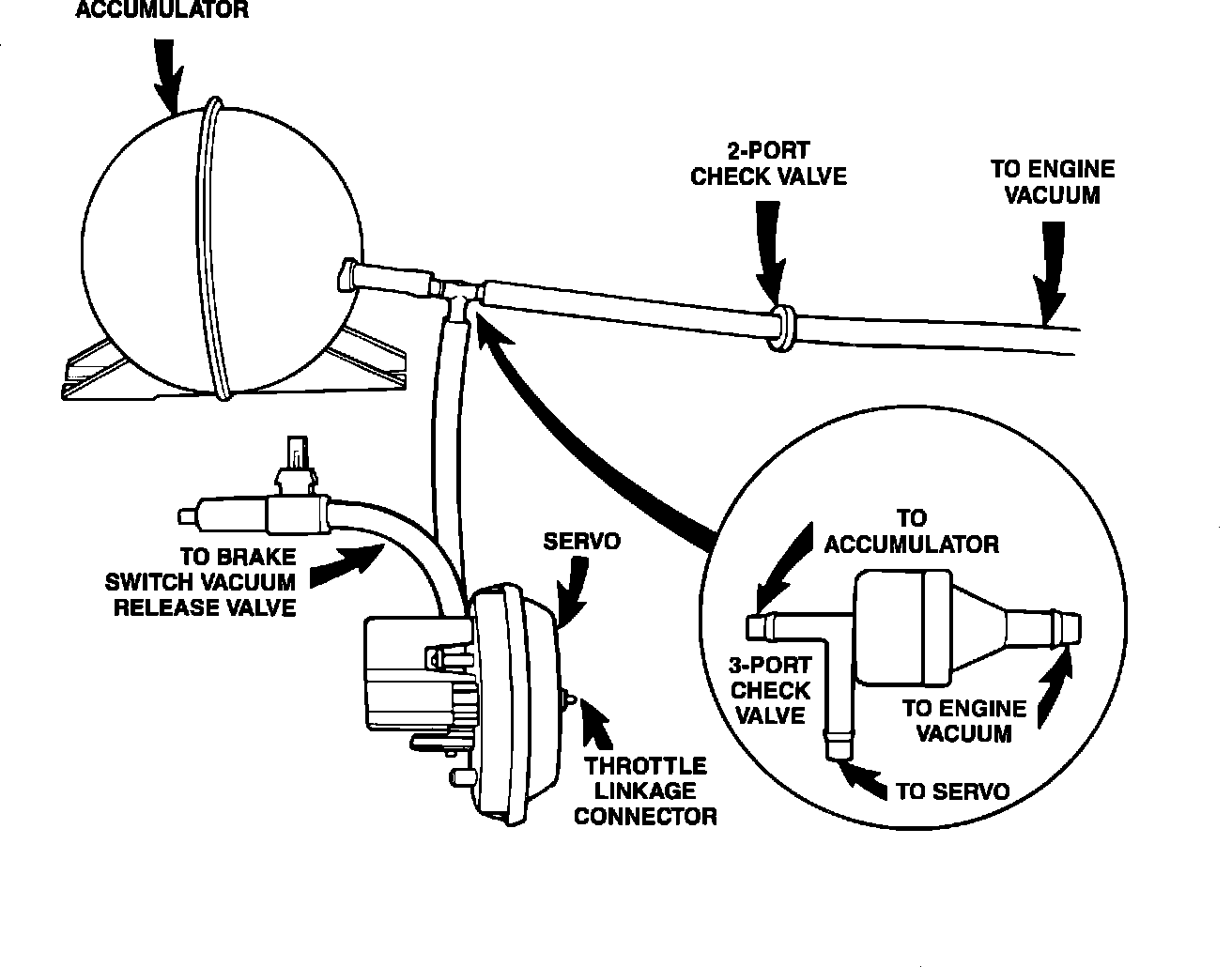 ACCUMULATOR

2-PORT CHECK VALVE

TO ENGINE VACUUM

TO BRAKE SWITCH VACUUM RELEASE VALVE

SERVO

THROTTLE LINKAGE CONNECTOR

TO ACCUMULATOR

3-PORT CHECK VALVE

TO ENGINE VACUUM

TO SERVO