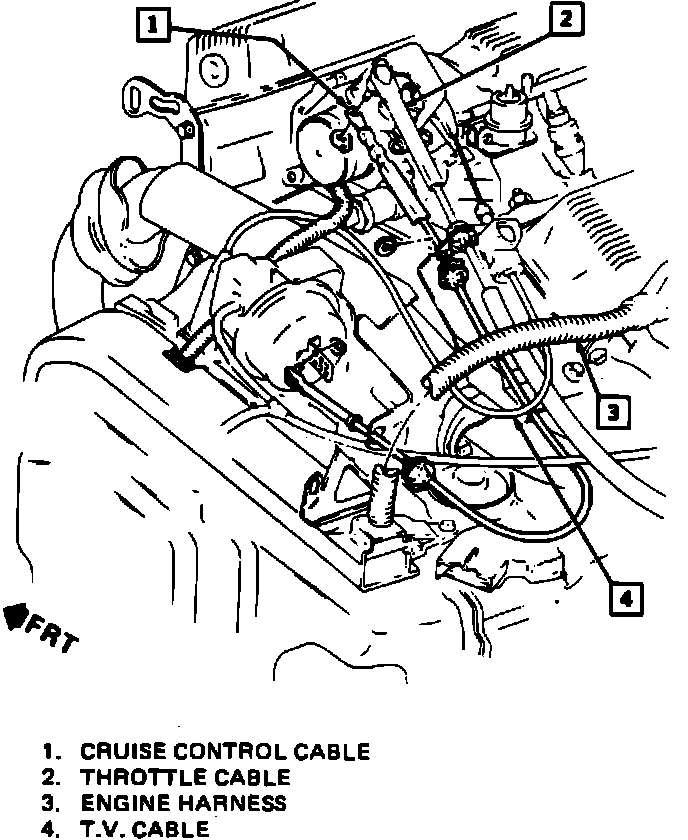 1
2
3
4
FRT

1. CRUISE CONTROL CABLE
2. THROTTLE CABLE
3. ENGINE HARNESS
4. T.V. CABLE