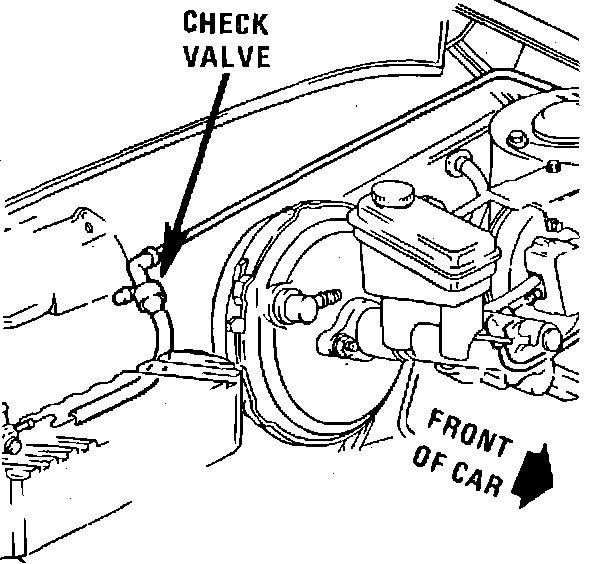 CHECK VALVE

FRONT OF CAR