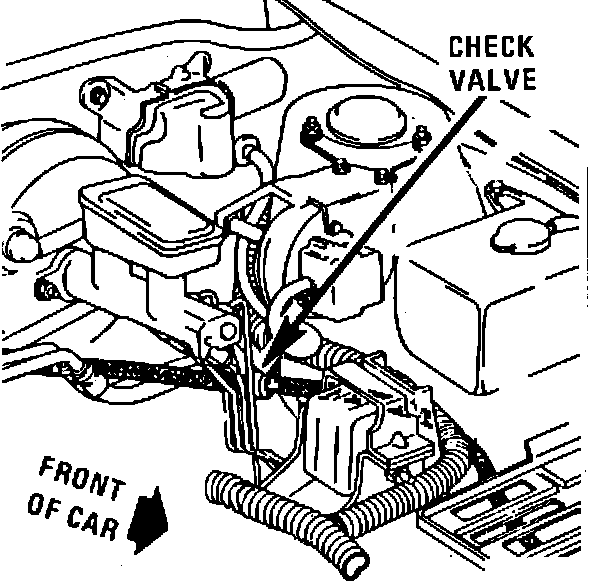 CHECK VALVE

FRONT OF CAR