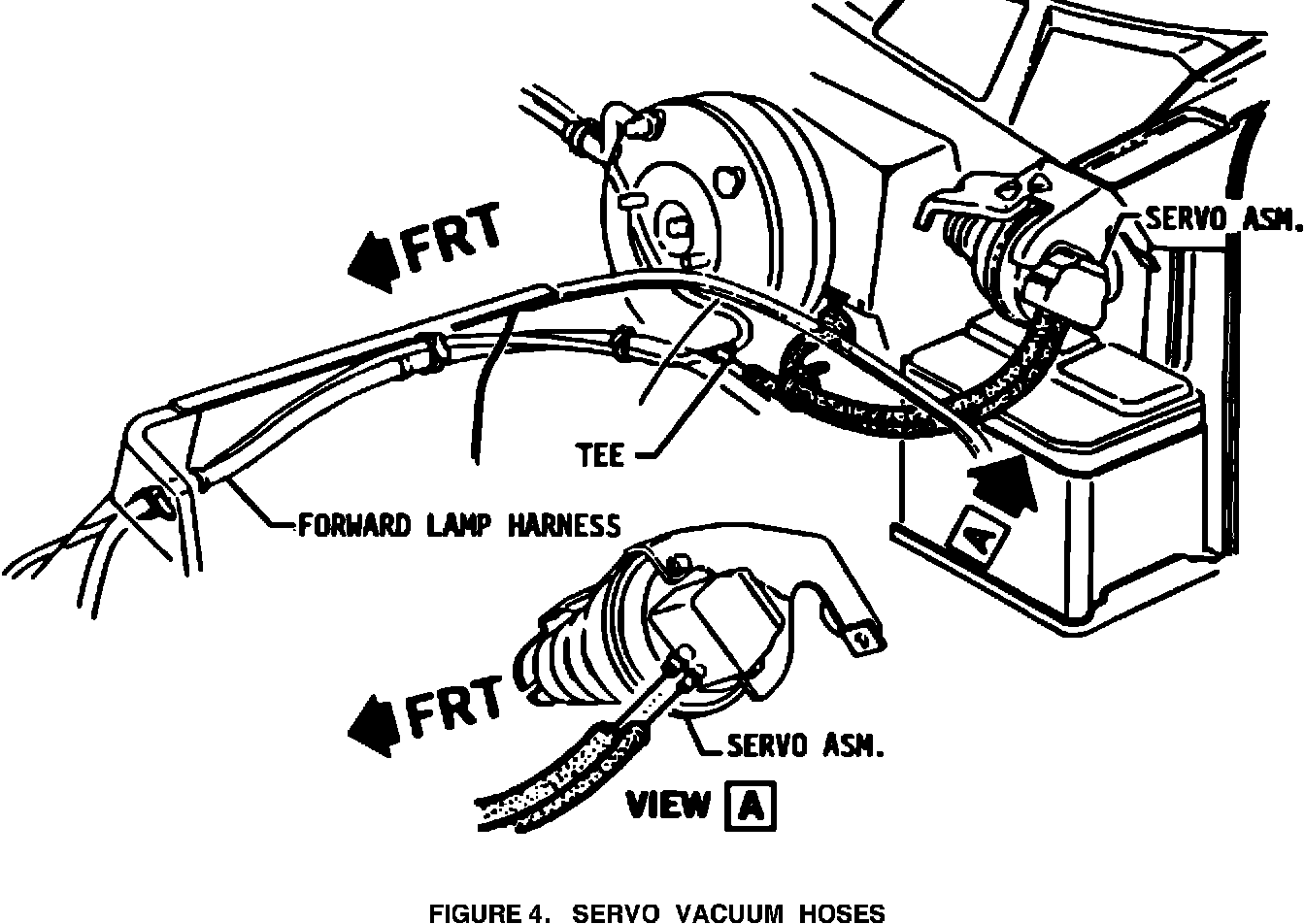 FRT

SERVO ASM.

TEE

FORWARD LAMP HARNESS

A

FRT

SERVO ASM.

VIEW A

FIGURE 4. SERVO VACUUM HOSES