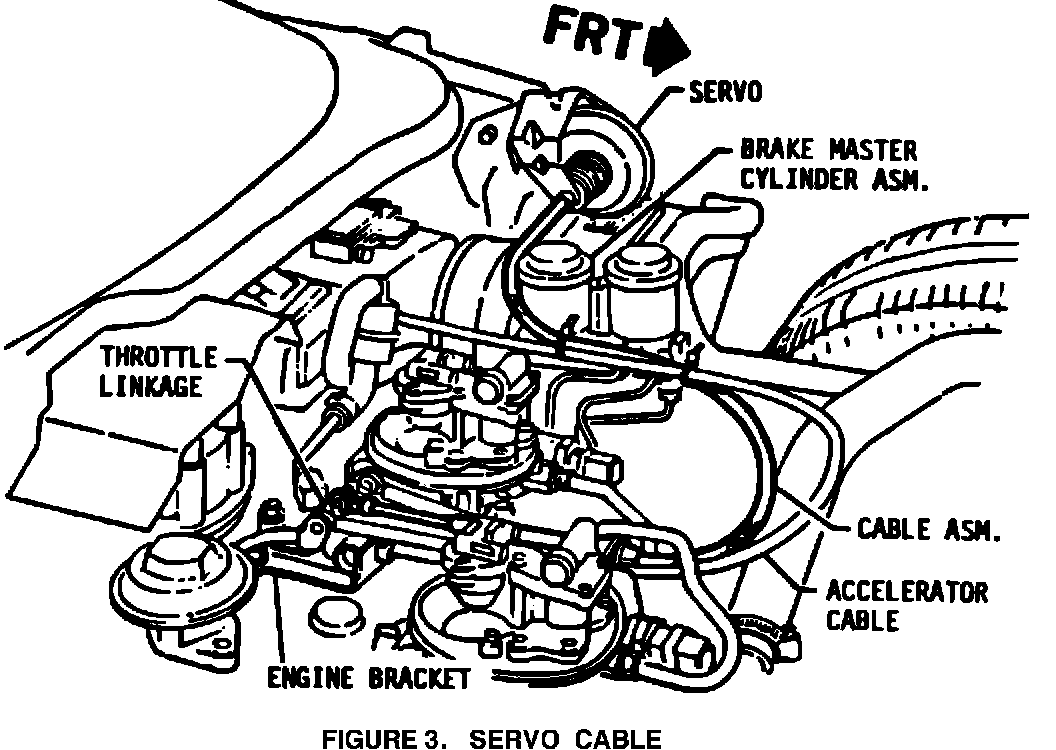 FRT

SERVO

BRAKE MASTER CYLINDER ASM.

THROTTLE LINKAGE

CABLE ASM.

ACCELERATOR CABLE

ENGINE BRACKET

FIGURE 3. SERVO CABLE