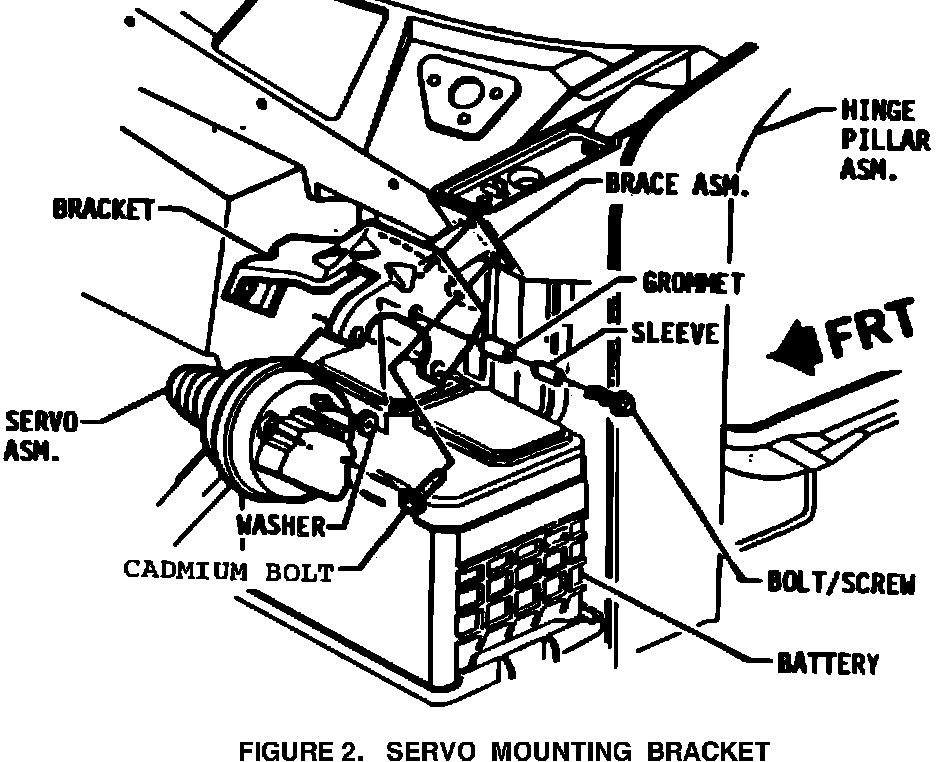 HINGE PILLAR ASM.

BRACE ASM.

BRACKET

GROMMET

SLEEVE

FRT

SERVO ASM.

WASHER

CADMIUM BOLT

BOLT/SCREW

BATTERY

FIGURE 2. SERVO MOUNTING BRACKET