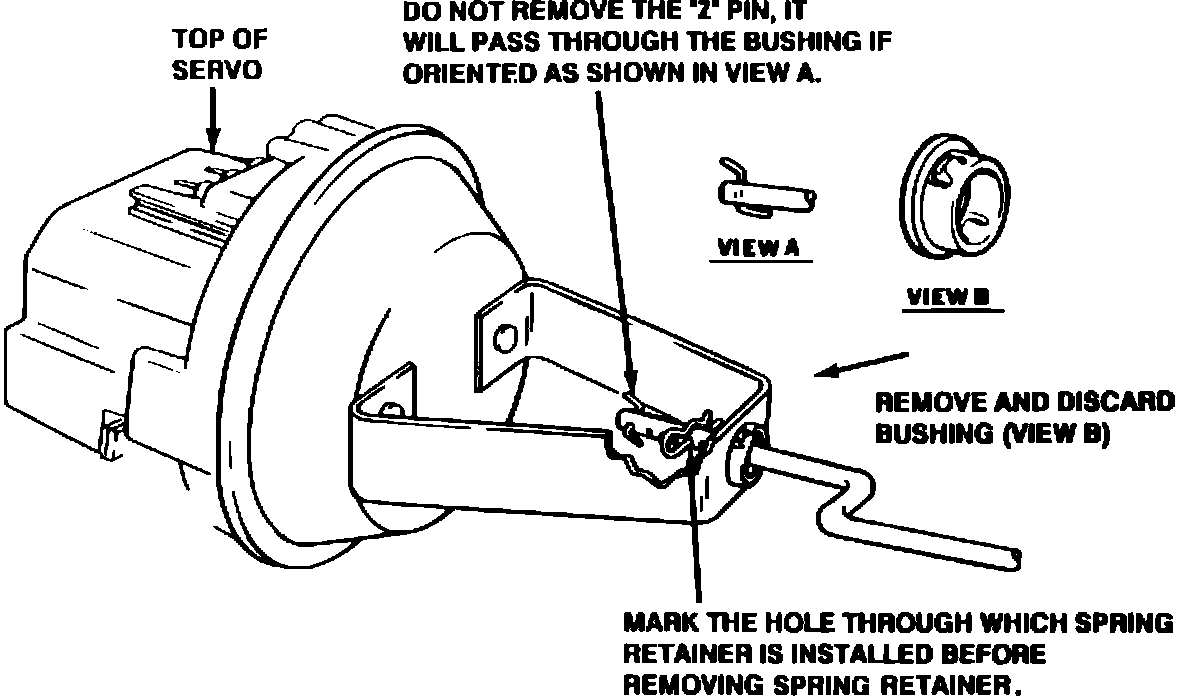 TOP OF SERVO

DO NOT REMOVE THE "Z" PIN, IT WILL PASS THROUGH THE BUSHING IF ORIENTED AS SHOWN IN VIEW A.

VIEW A

VIEW B

REMOVE AND DISCARD BUSHING (VIEW B)

MARK THE HOLE THROUGH WHICH SPRING RETAINER IS INSTALLED BEFORE REMOVING SPRING RETAINER.