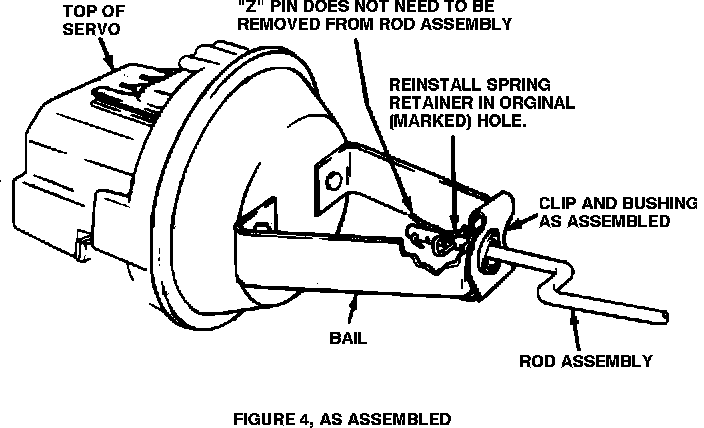 TOP OF SERVO

"Z" PIN DOES NOT NEED TO BE REMOVED FROM ROD ASSEMBLY

REINSTALL SPRING RETAINER IN ORGINAL (MARKED) HOLE.

CLIP AND BUSHING AS ASSEMBLED

BAIL

ROD ASSEMBLY

FIGURE 4, AS ASSEMBLED