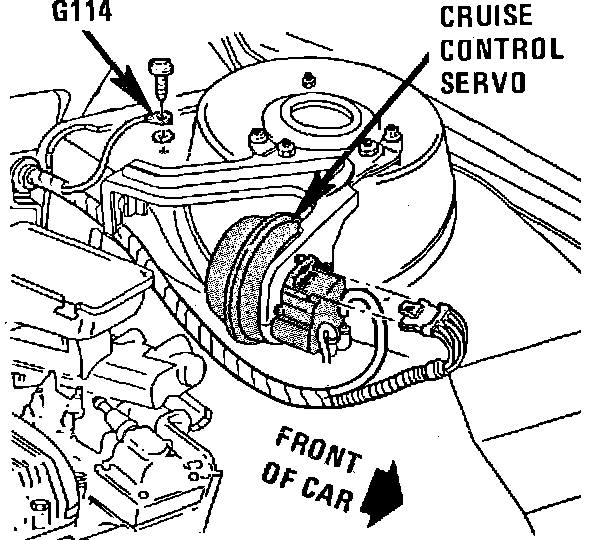 G114

CRUISE CONTROL SERVO

FRONT OF CAR