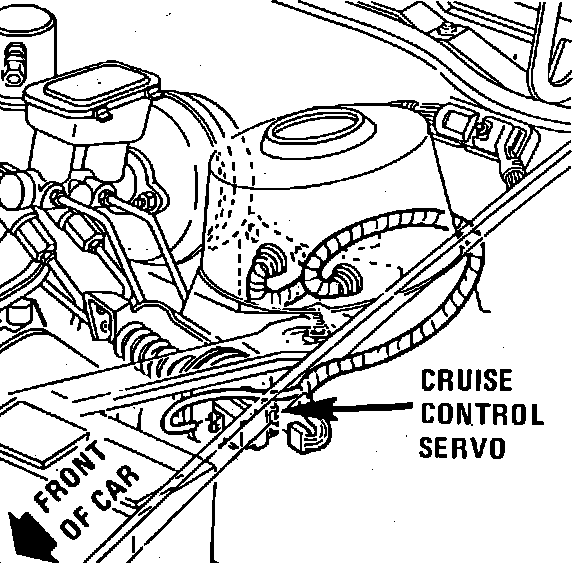 CRUISE CONTROL SERVO

FRONT OF CAR