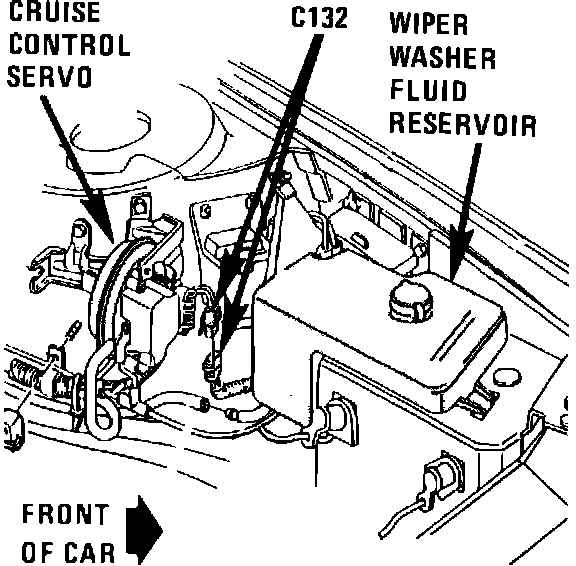 CRUISE CONTROL SERVO

C132

WIPER WASHER FLUID RESERVOIR

FRONT OF CAR