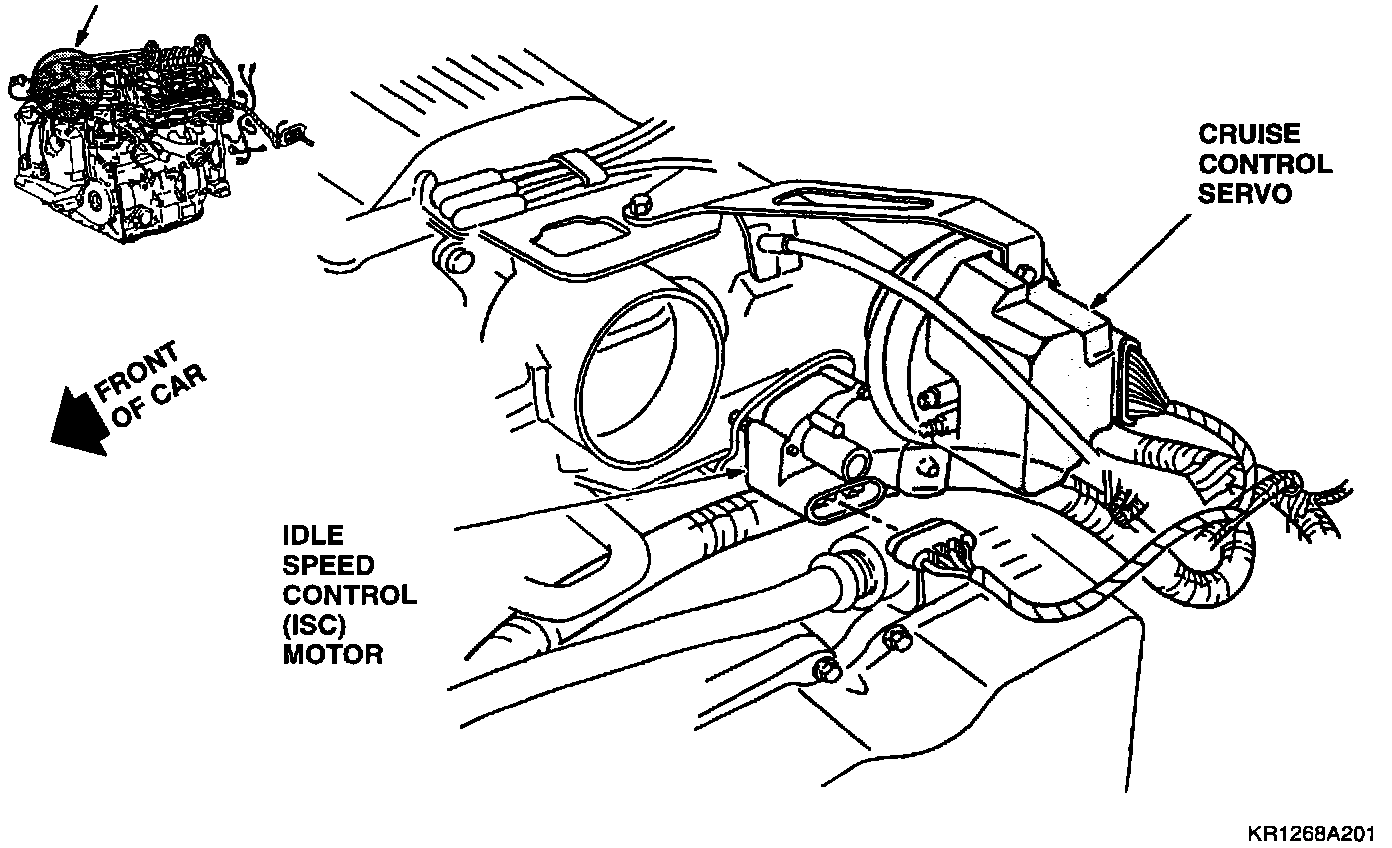 CRUISE CONTROL SERVO

FRONT OF CAR

IDLE SPEED CONTROL (ISC) MOTOR

KR1268A201