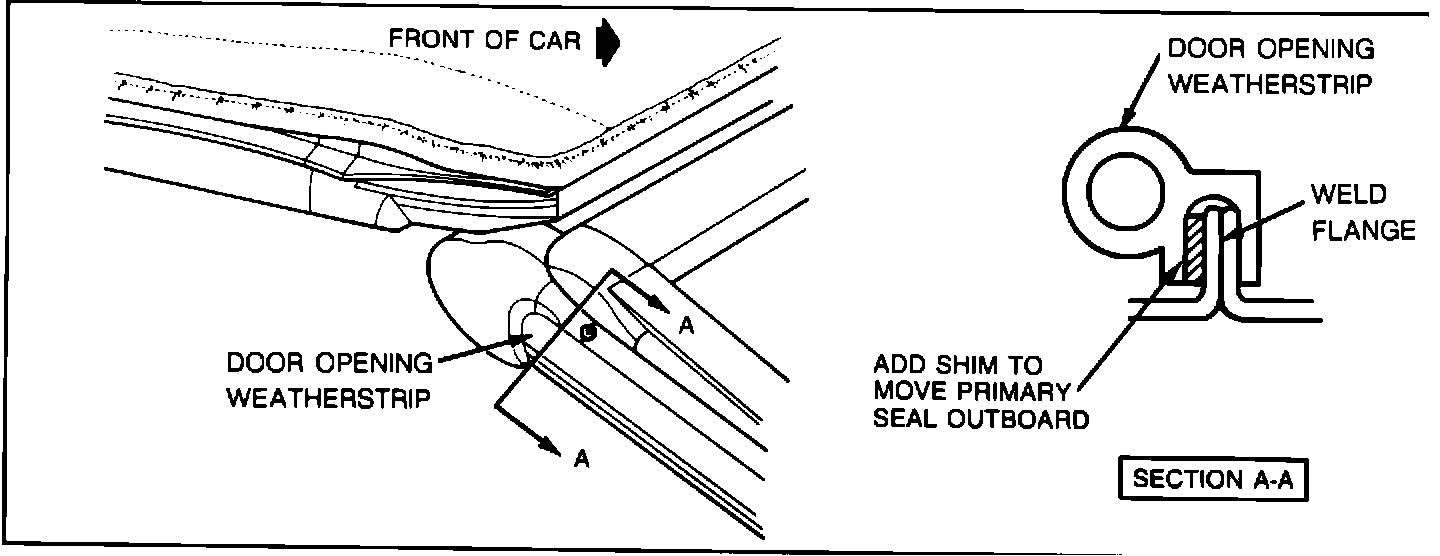 FRONT OF CAR

DOOR OPENING WEATHERSTRIP

A

A

DOOR OPENING WEATHERSTRIP

WELD FLANGE

ADD SHIM TO MOVE PRIMARY SEAL OUTBOARD

SECTION A-A