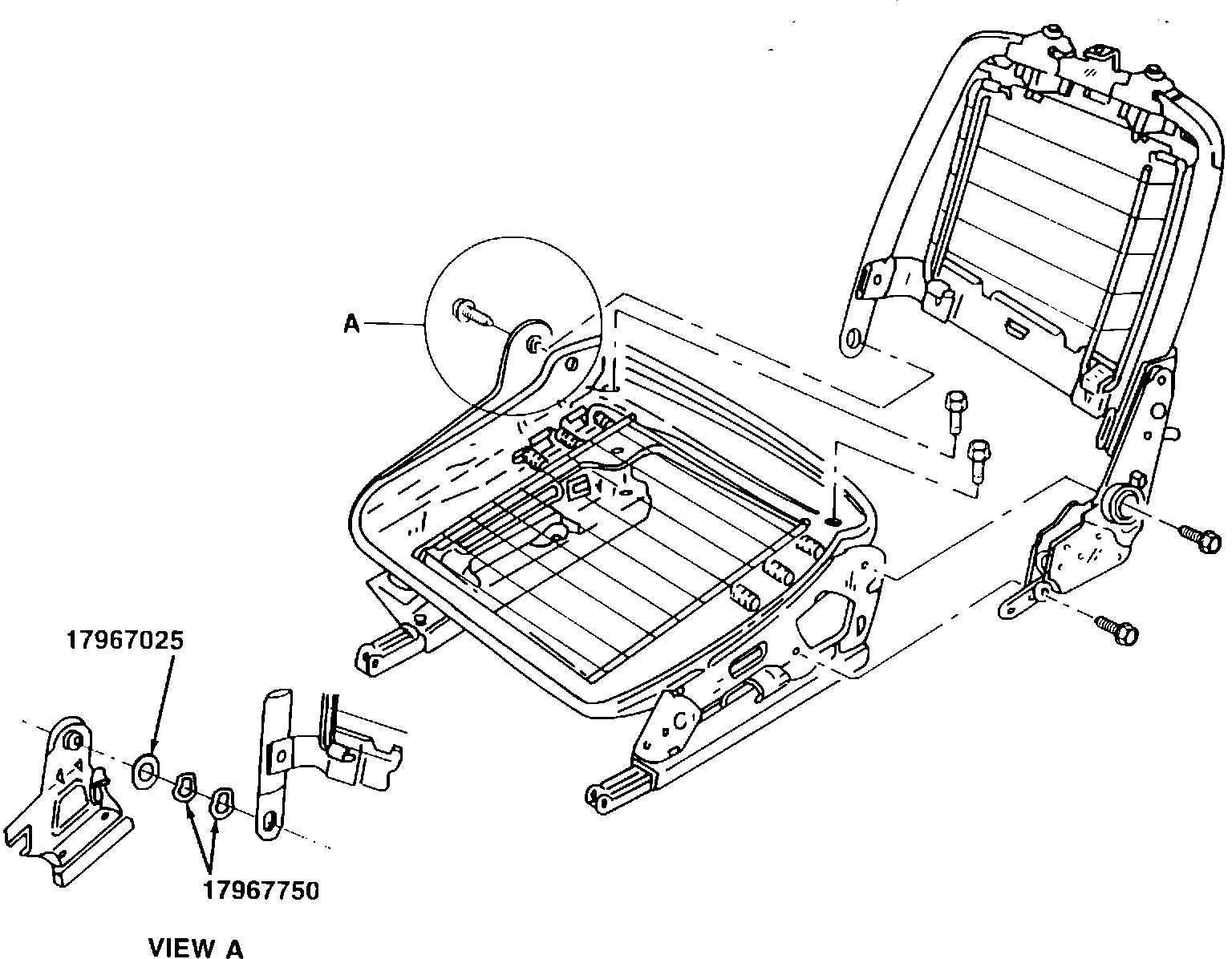 A

17967025

17967750

VIEW A