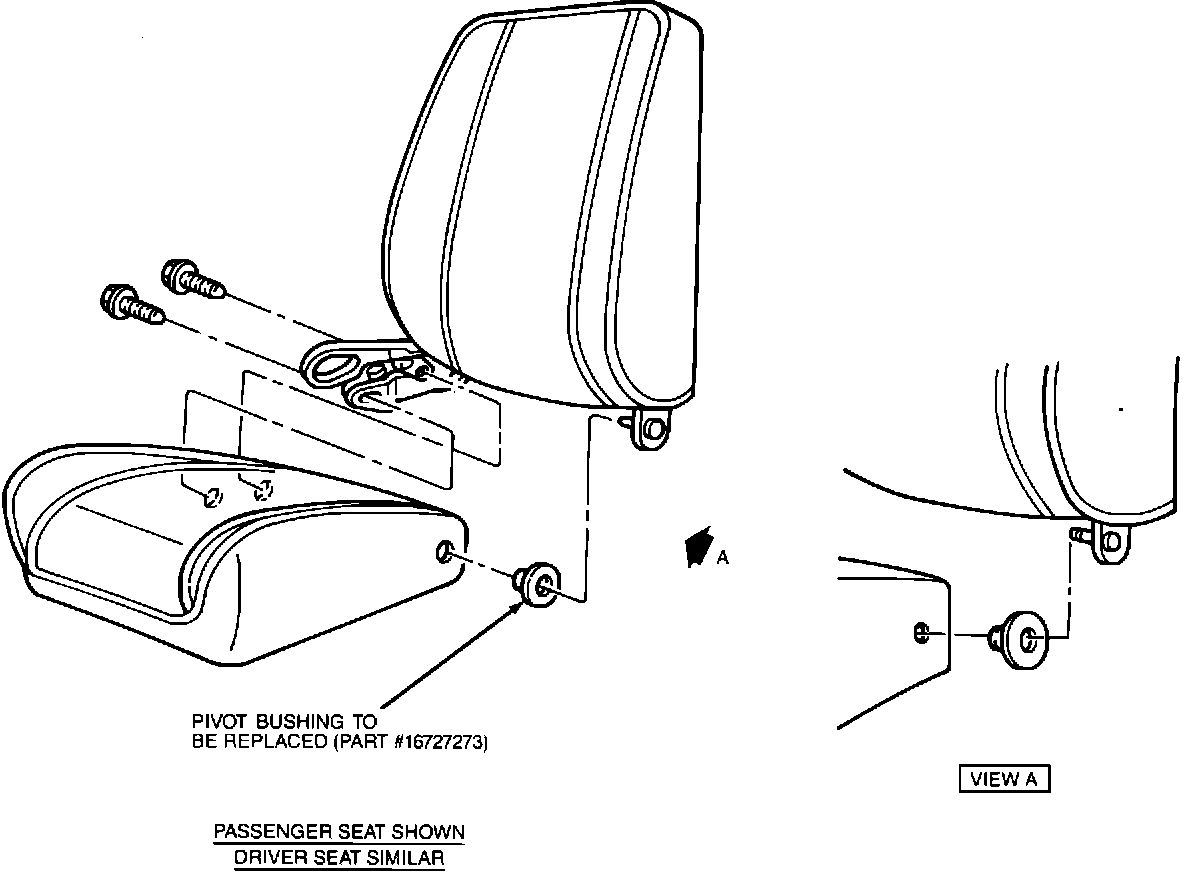 A

PIVOT BUSHING TO BE REPLACED (PART #16727273)

VIEW A

PASSENGER SEAT SHOWN
DRIVER SEAT SIMILAR