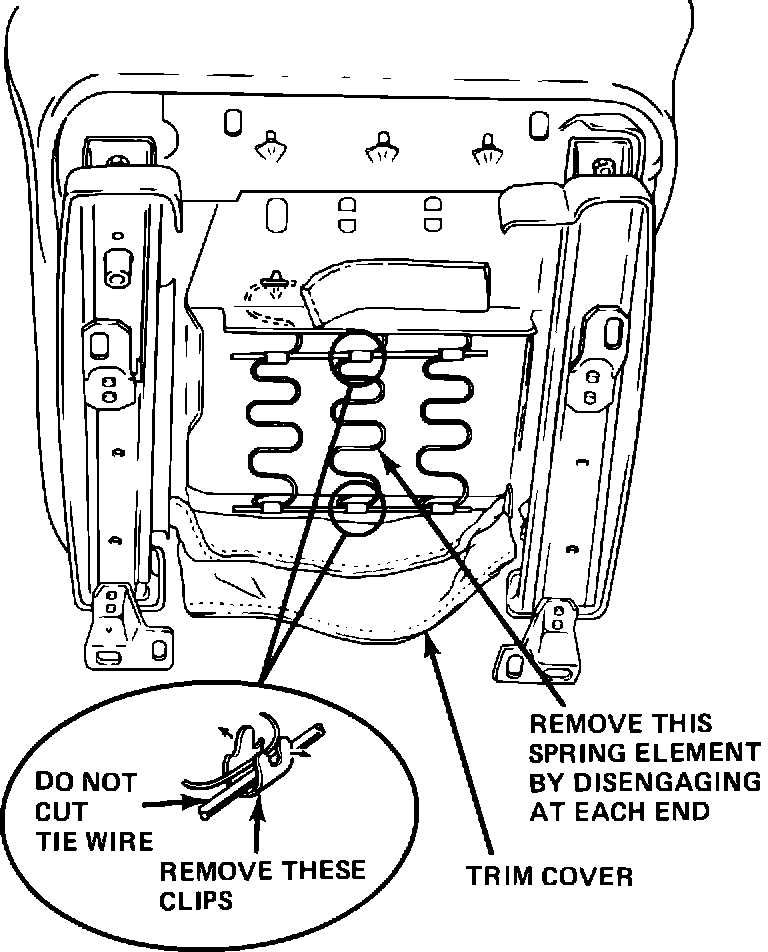 REMOVE THIS SPRING ELEMENT BY DISENGAGING AT EACH END

DO NOT CUT TIE WIRE

REMOVE THESE CLIPS

TRIM COVER