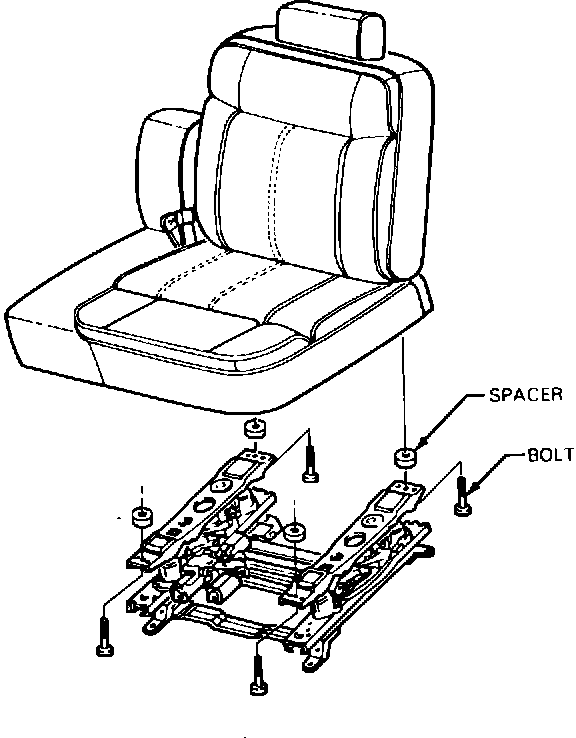 SPACER

BOLT