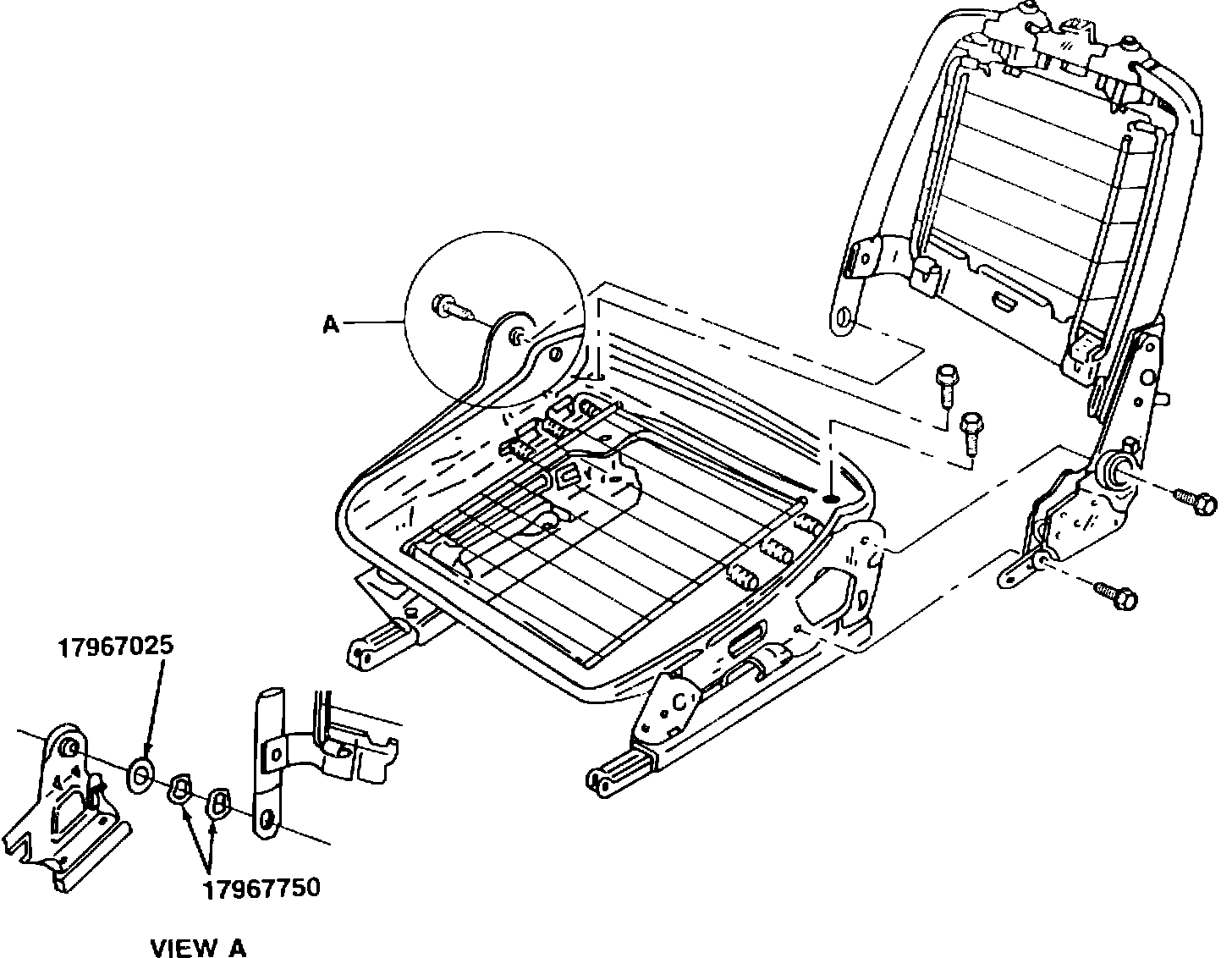 A

17967025

17967750

VIEW A