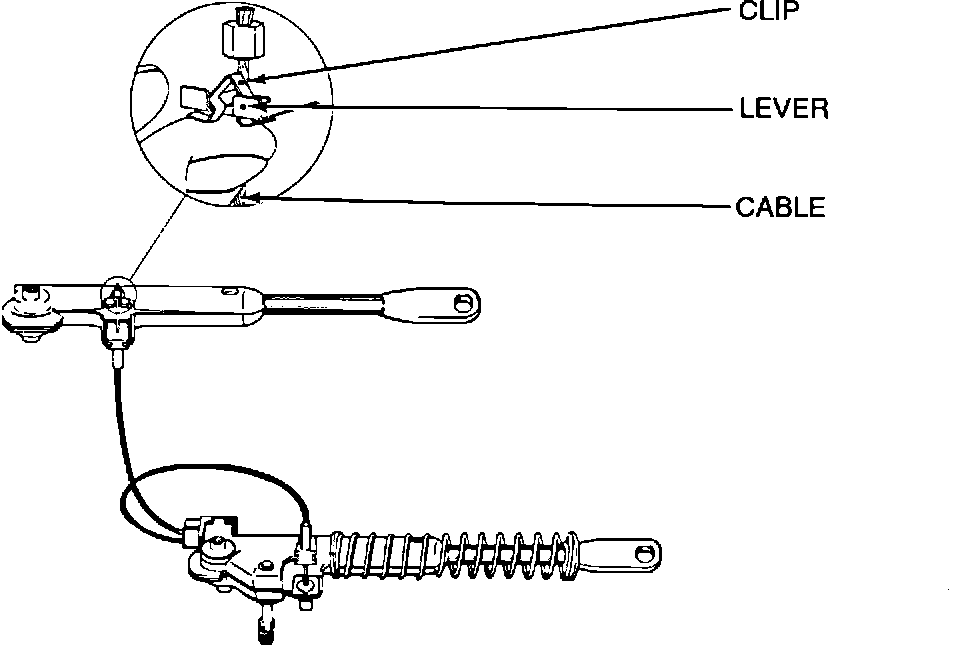 CLIP
LEVER
CABLE