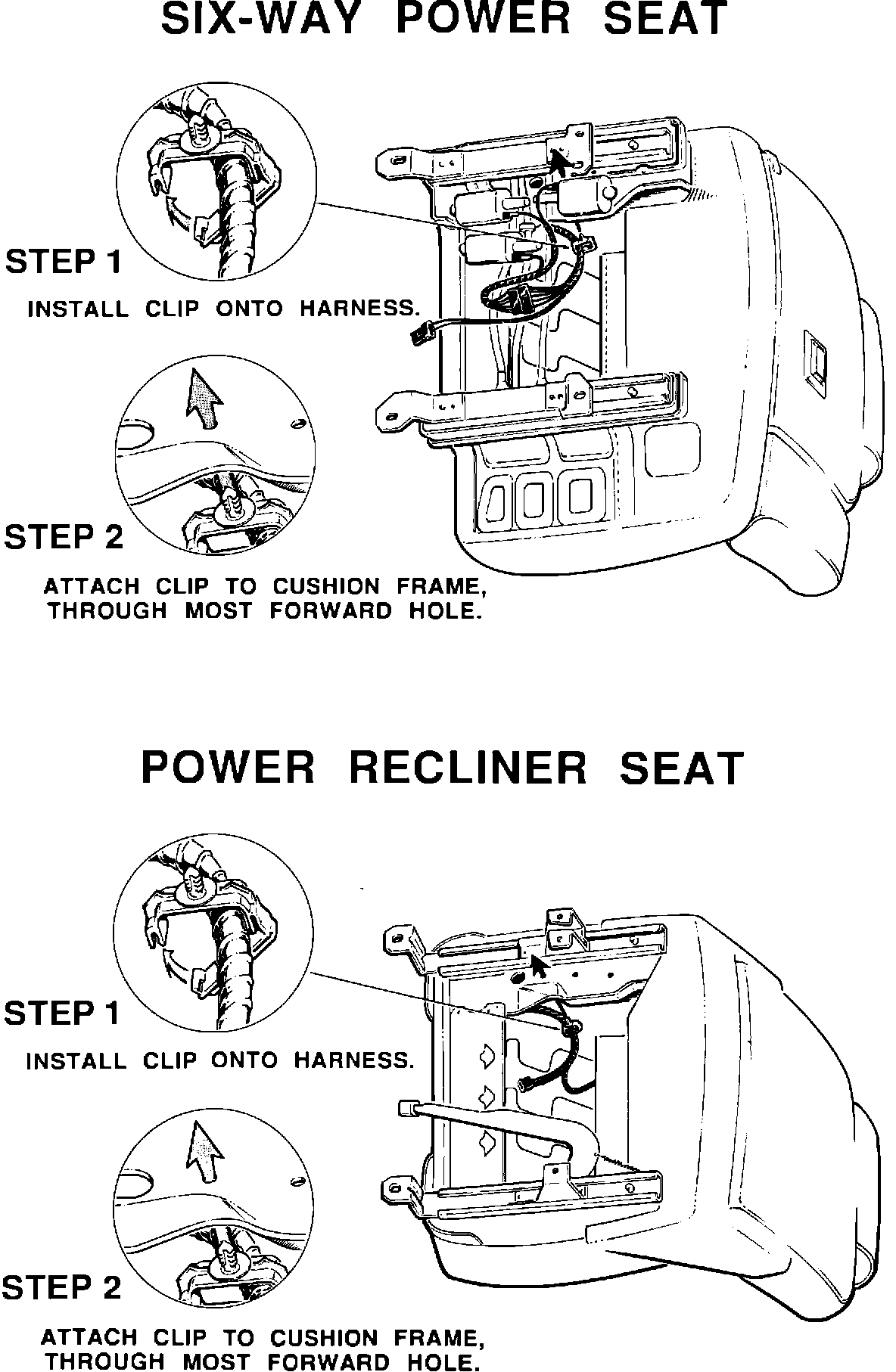 SIX-WAY POWER SEAT

STEP 1

INSTALL CLIP ONTO HARNESS.

STEP 2

ATTACH CLIP TO CUSHION FRAME, THROUGH MOST FORWARD HOLE.

POWER RECLINER SEAT

STEP 1

INSTALL CLIP ONTO HARNESS.

STEP 2

ATTACH CLIP TO CUSHION FRAME, THROUGH MOST FORWARD HOLE.