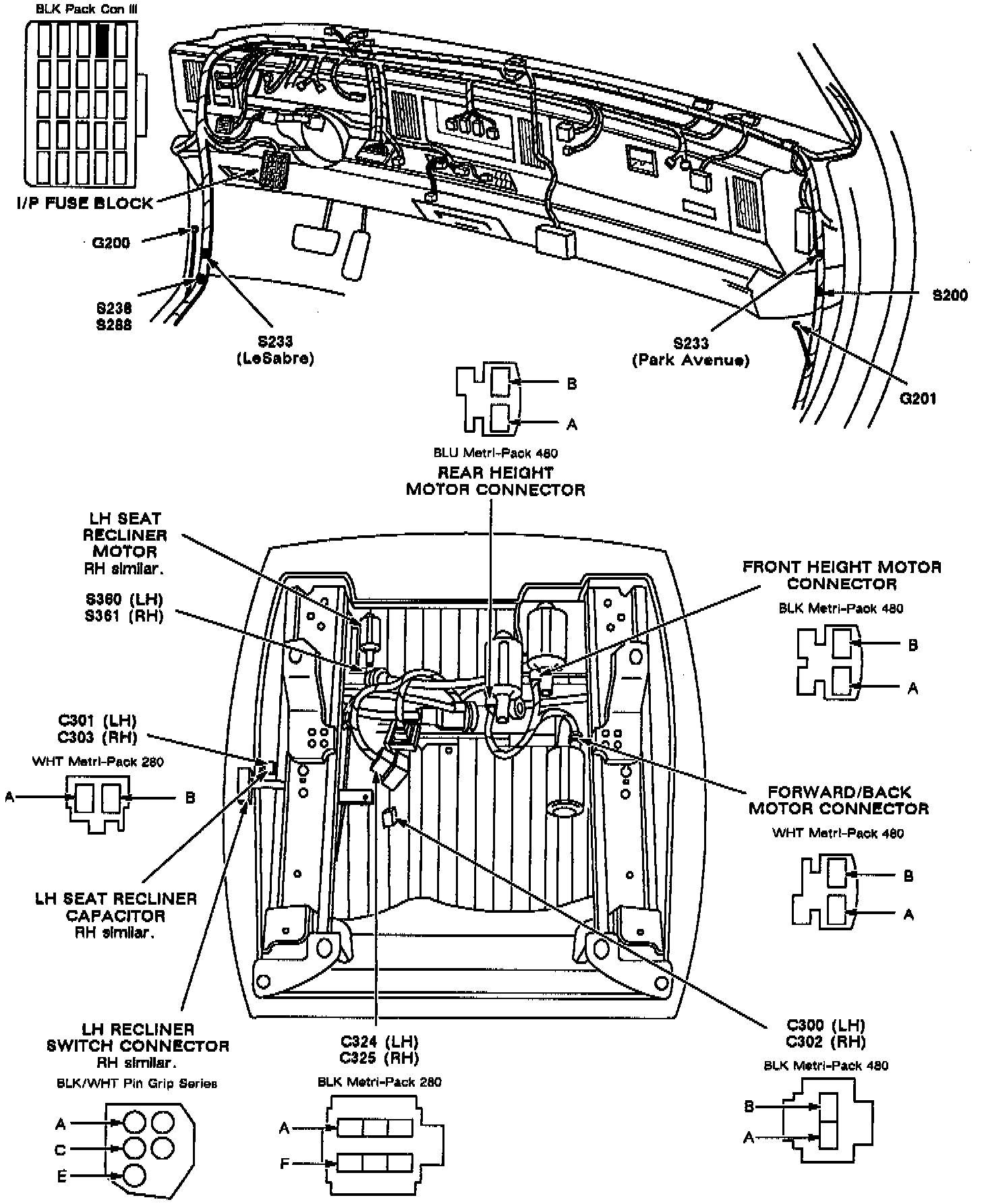 BLK Pack Con III

I/P FUSE BLOCK

G200

S238
S288

S233
(LeSabre)

S233
(Park Avenue)

S200

G201

B

A

BLU Metri-Pack 480
REAR HEIGHT
MOTOR CONNECTOR

LH SEAT
RECLINER
MOTOR
RH similar.

S360 (LH)
S361 (RH)

FRONT HEIGHT MOTOR
CONNECTOR

BLK Metri-Pack 480

B

A

C301 (LH)
C303 (RH)

WHT Metri-Pack 280

A

B

FORWARD/BACK
MOTOR CONNECTOR

WHT Metri-Pack 480

B

A

LH SEAT RECLINER
CAPACITOR
RH similar.

LH RECLINER
SWITCH CONNECTOR
RH similar.

BLK/WHT Pin Grip Series

A

C

E

C324 (LH)
C325 (RH)

BLK Metri-Pack 280

A

F

C300 (LH)
C302 (RH)

BLK Metri-Pack 480

B

A