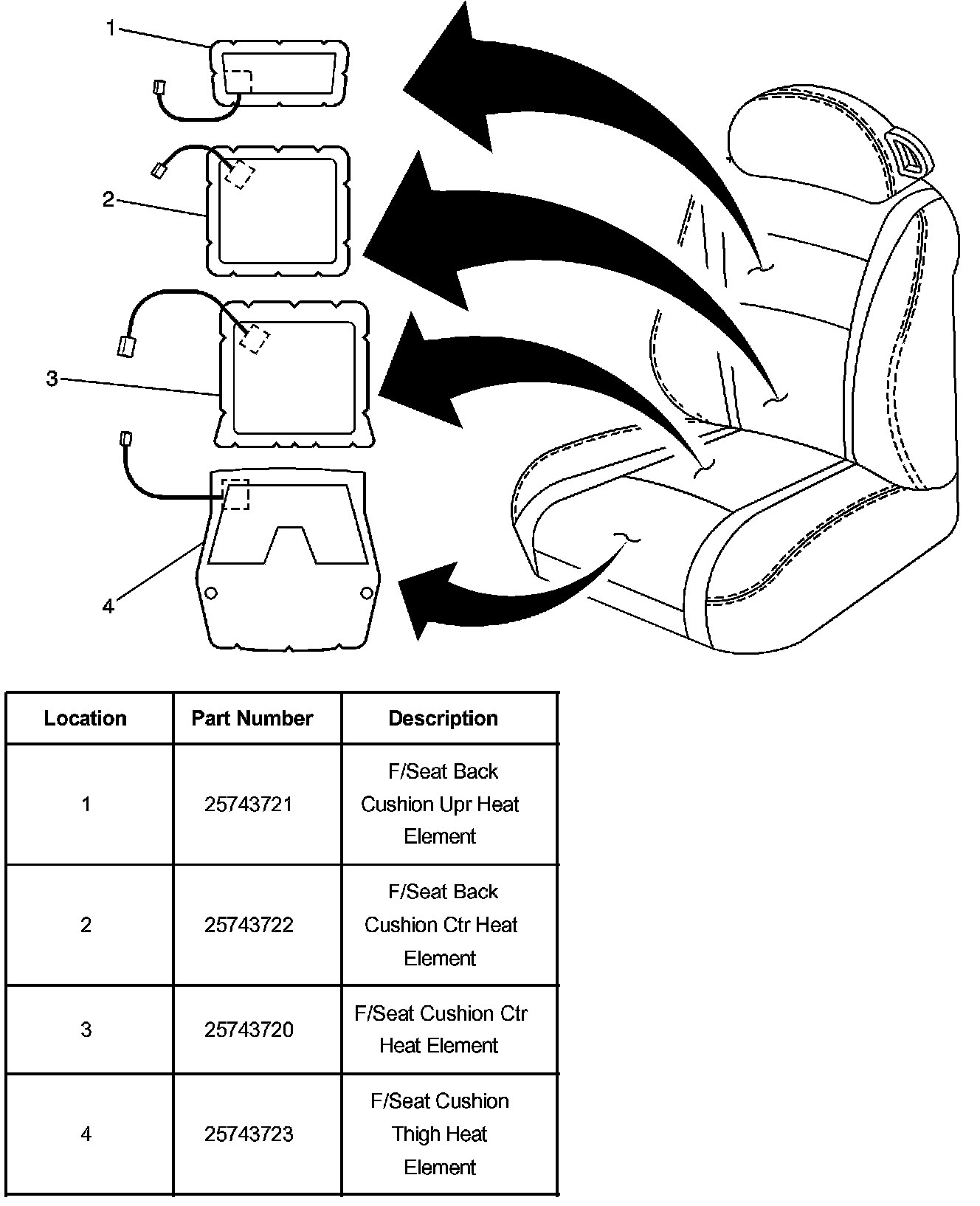 1

2

3

4

| Location | Part Number | Description |
|---|---|---|
| 1 | 25743721 | F/Seat Back Cushion Upr Heat Element |
| 2 | 25743722 | F/Seat Back Cushion Ctr Heat Element |
| 3 | 25743720 | F/Seat Cushion Ctr Heat Element |
| 4 | 25743723 | F/Seat Cushion Thigh Heat Element |