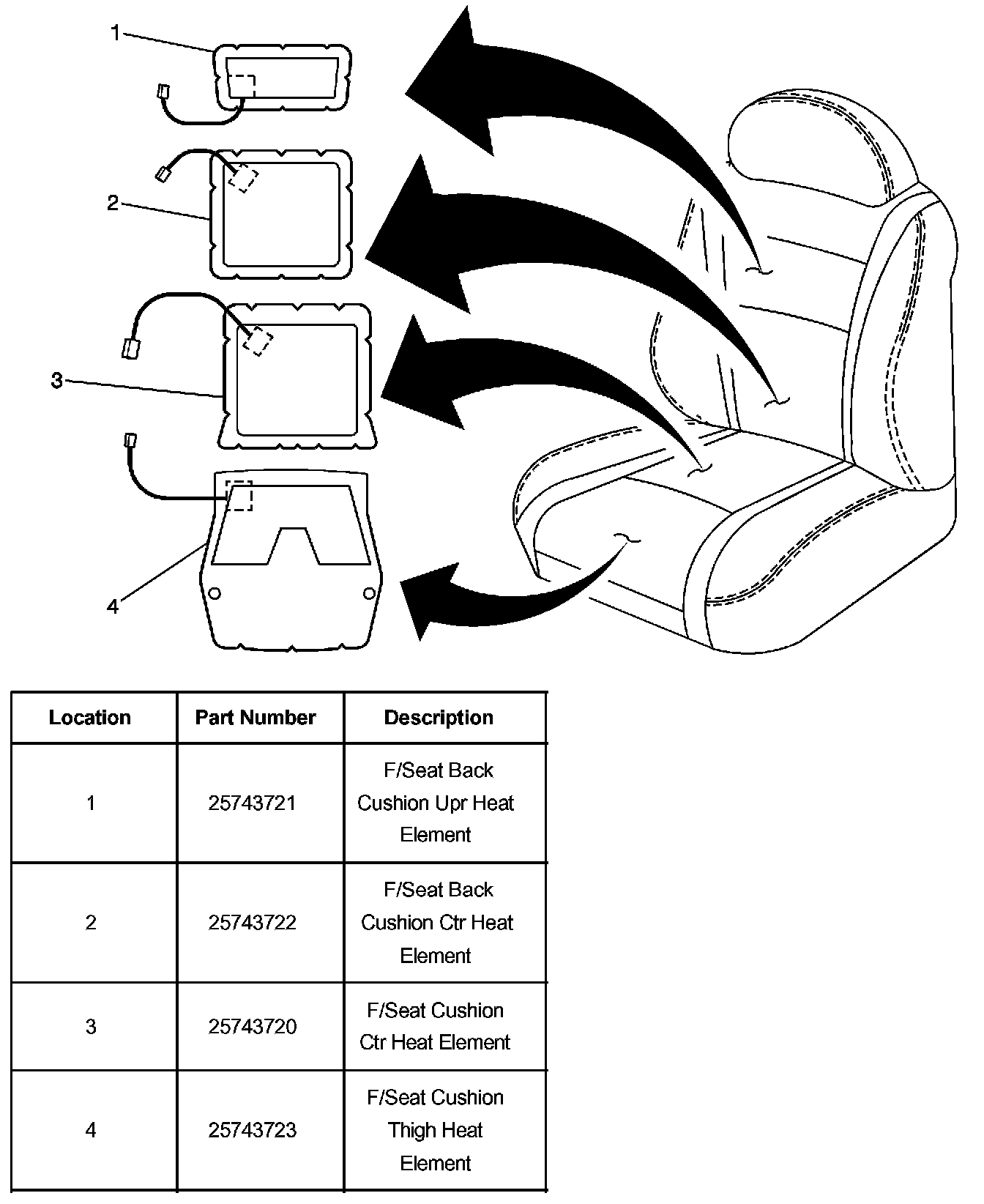 1

2

3

4

| Location | Part Number | Description |
|---|---|---|
| 1 | 25743721 | F/Seat Back Cushion Upr Heat Element |
| 2 | 25743722 | F/Seat Back Cushion Ctr Heat Element |
| 3 | 25743720 | F/Seat Cushion Ctr Heat Element |
| 4 | 25743723 | F/Seat Cushion Thigh Heat Element |