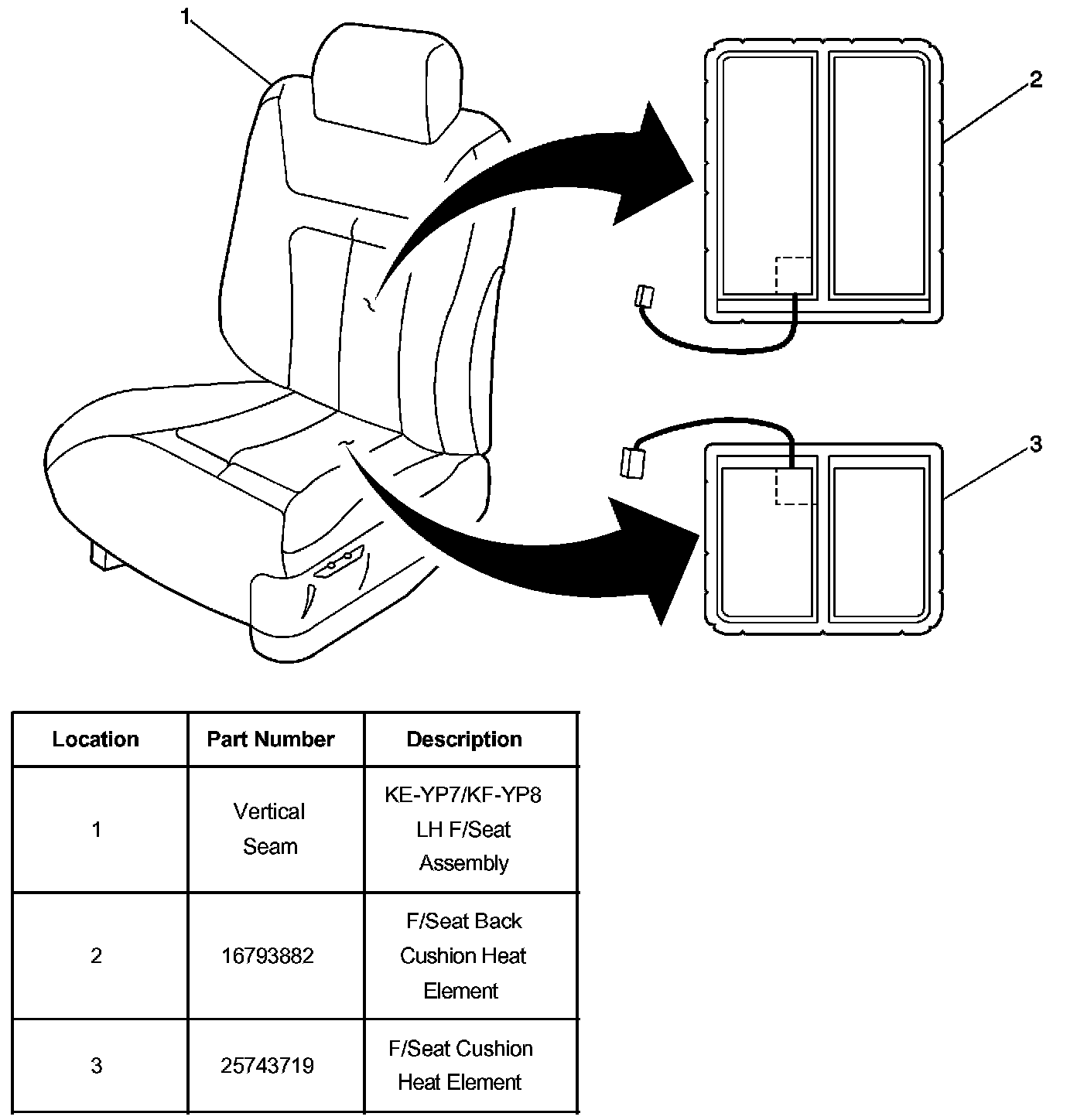 1
2
3

| Location | Part Number | Description |
|---|---|---|
| 1 | Vertical Seam | KE-YP7/KF-YP8 LH F/Seat Assembly |
| 2 | 16793882 | F/Seat Back Cushion Heat Element |
| 3 | 25743719 | F/Seat Cushion Heat Element |