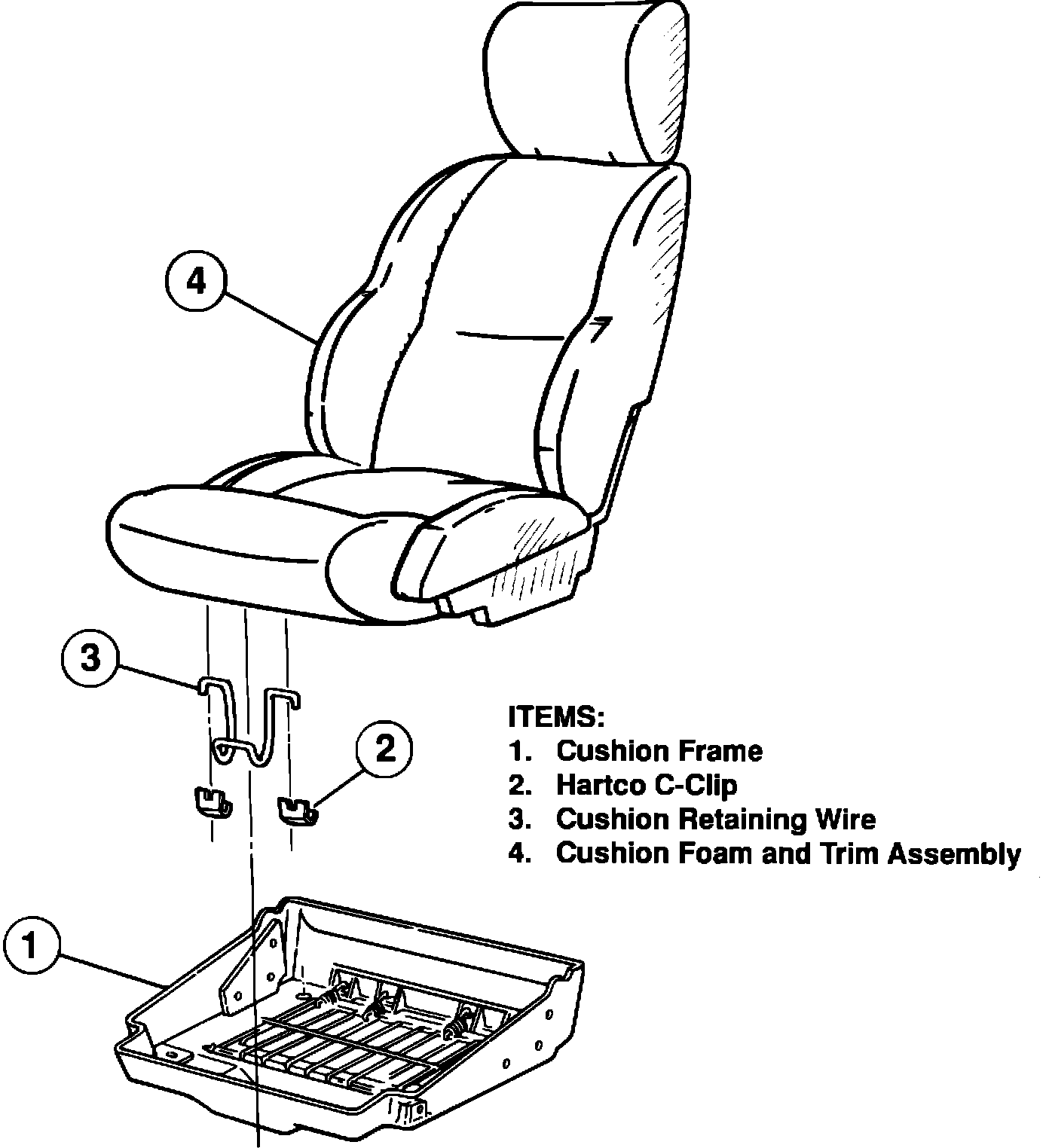 4

3

2

1

ITEMS:
1. Cushion Frame
2. Hartco C-Clip
3. Cushion Retaining Wire
4. Cushion Foam and Trim Assembly