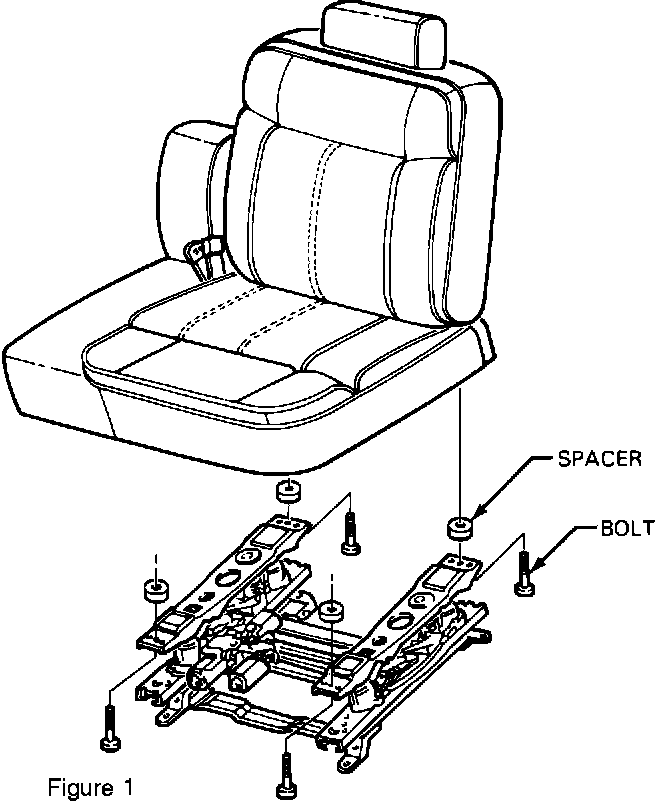 SPACER
BOLT
Figure 1