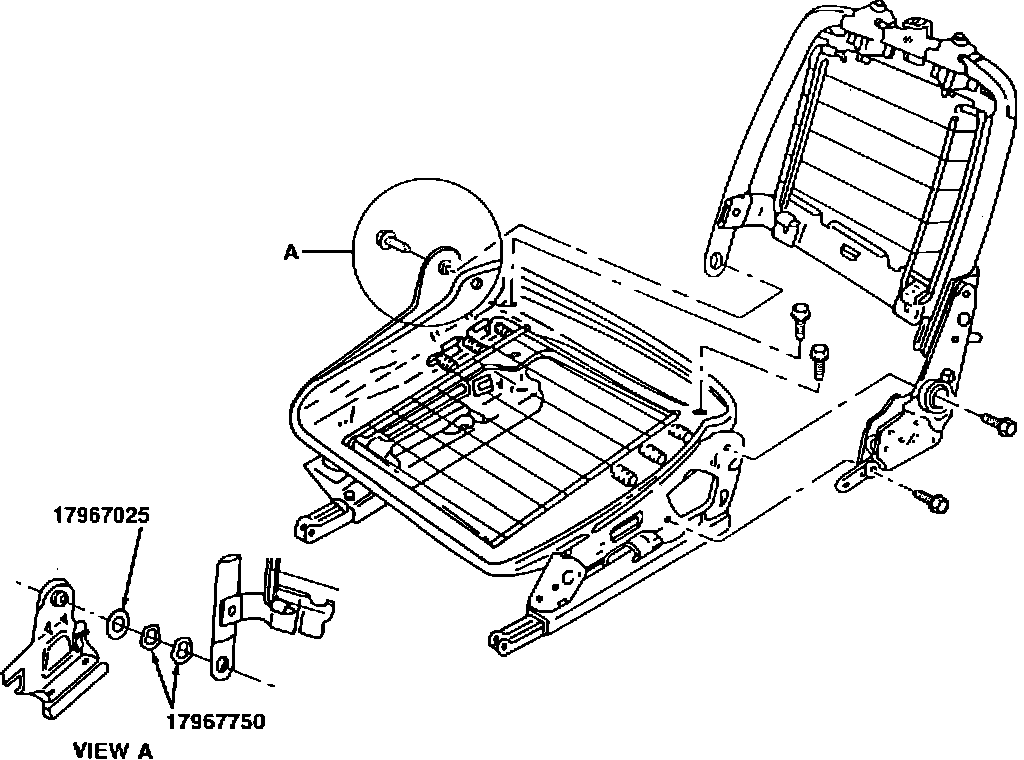 A

17967025

17967750

VIEW A