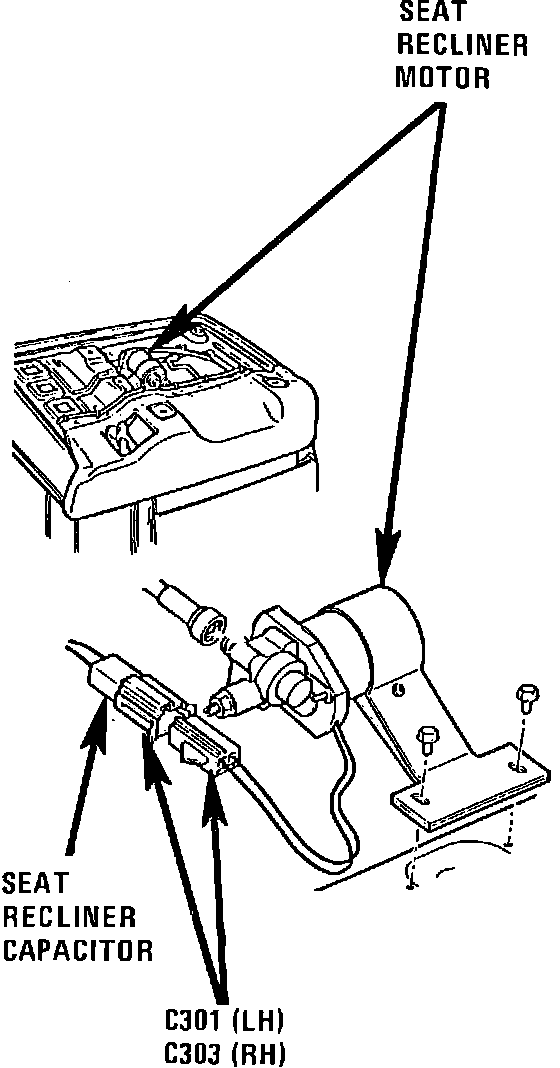 SEAT
RECLINER
MOTOR

SEAT
RECLINER
CAPACITOR

C301 (LH)
C303 (RH)