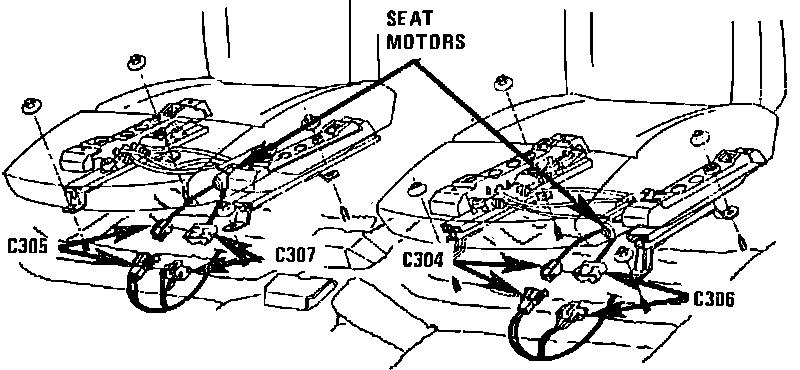 SEAT MOTORS

C305

C307

C304

C306