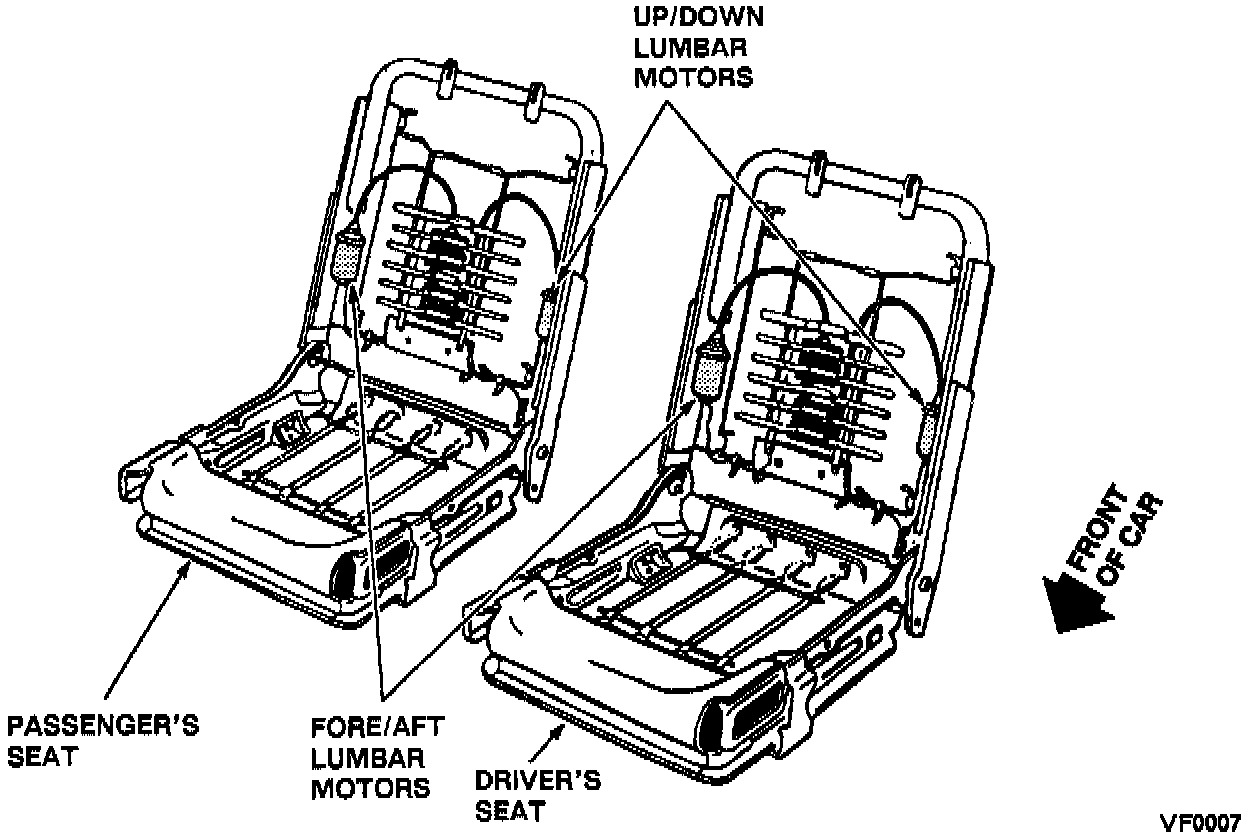 UP/DOWN LUMBAR MOTORS

FRONT OF CAR

PASSENGER'S SEAT

FORE/AFT LUMBAR MOTORS

DRIVER'S SEAT

VF0007