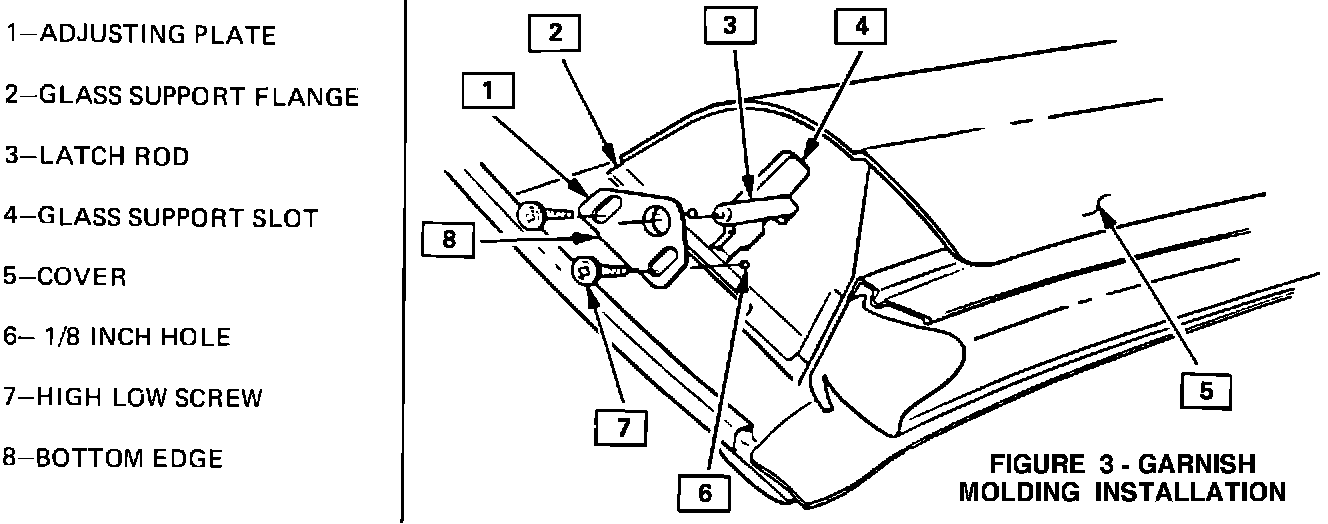 1–ADJUSTING PLATE

2–GLASS SUPPORT FLANGE

3–LATCH ROD

4–GLASS SUPPORT SLOT

5–COVER

6– 1/8 INCH HOLE

7–HIGH LOW SCREW

8–BOTTOM EDGE

2

3

4

1

8

7

6

5

FIGURE 3 - GARNISH MOLDING INSTALLATION