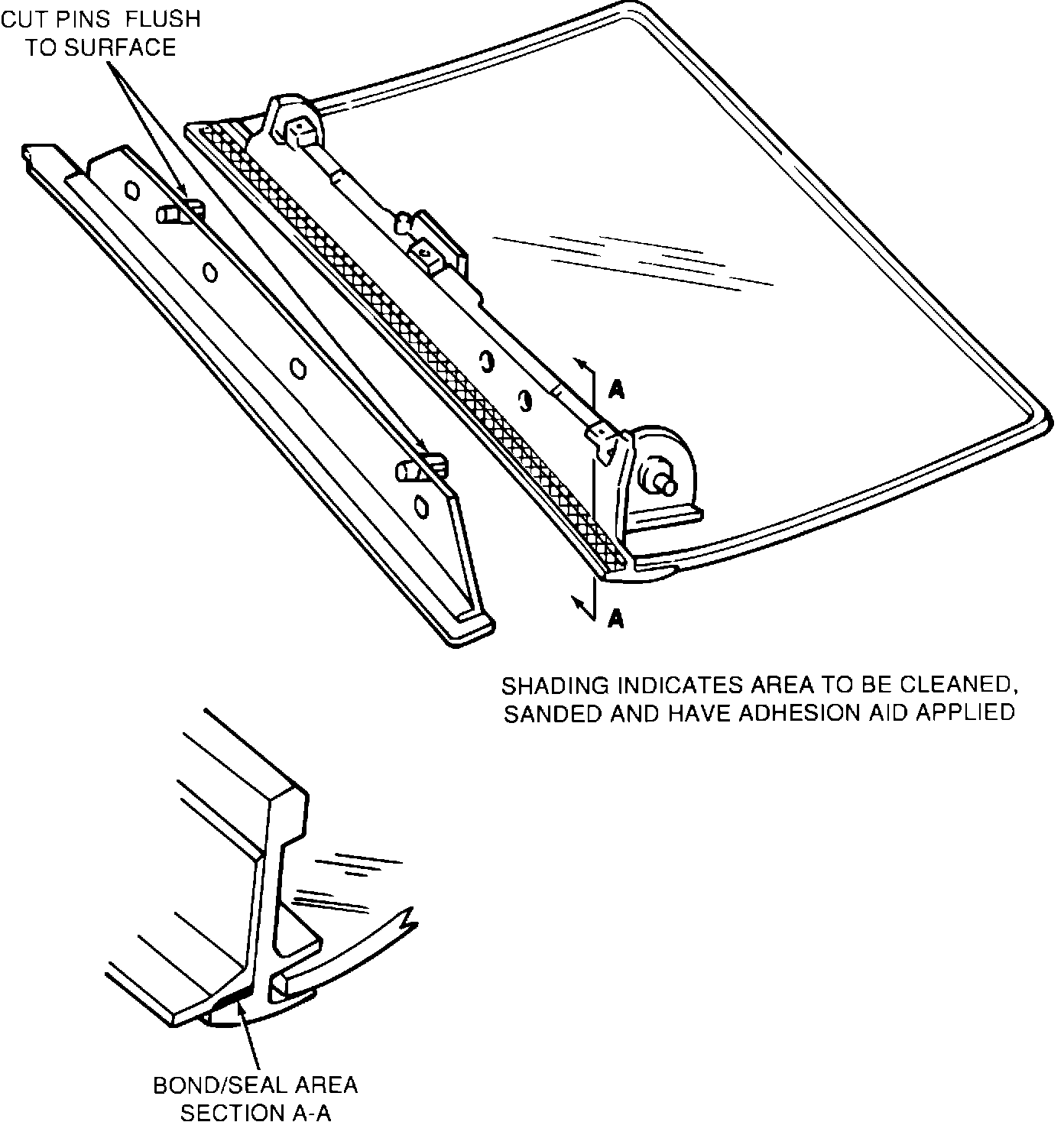 CUT PINS FLUSH
TO SURFACE

A

A

SHADING INDICATES AREA TO BE CLEANED, SANDED AND HAVE ADHESION AID APPLIED

BOND/SEAL AREA
SECTION A-A