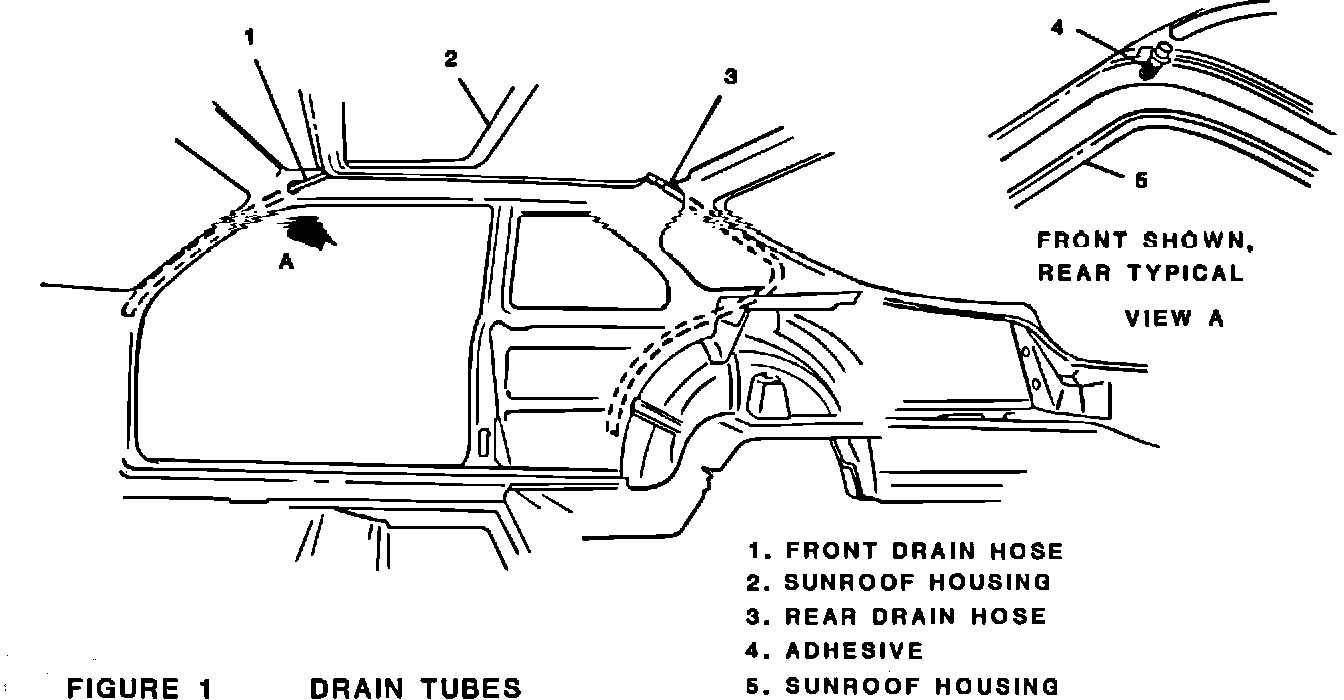 1

2

3

A

4

5

FRONT SHOWN, REAR TYPICAL

VIEW A

1. FRONT DRAIN HOSE
2. SUNROOF HOUSING
3. REAR DRAIN HOSE
4. ADHESIVE
5. SUNROOF HOUSING

FIGURE 1 DRAIN TUBES