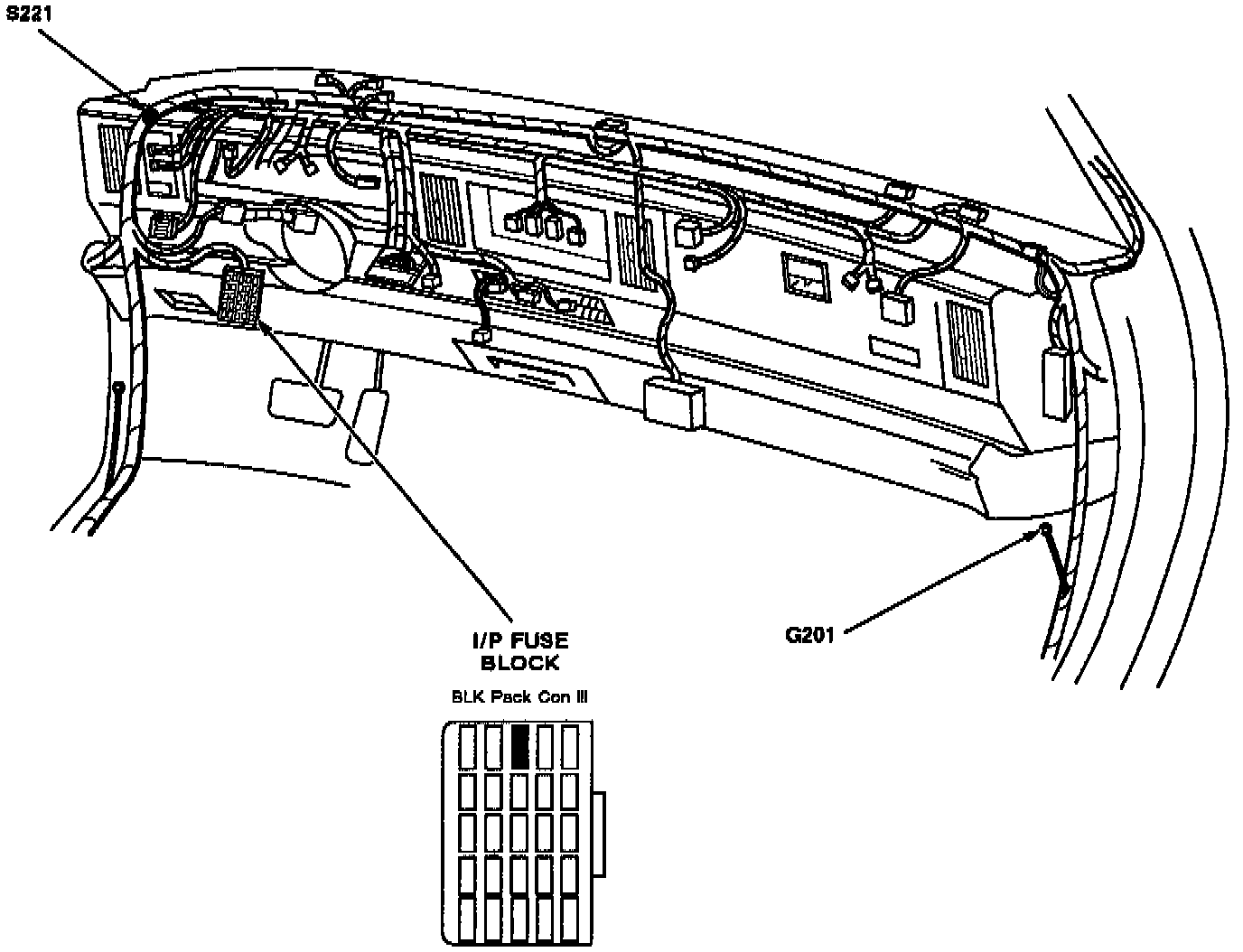 S221

I/P FUSE BLOCK

BLK Pack Con III

G201