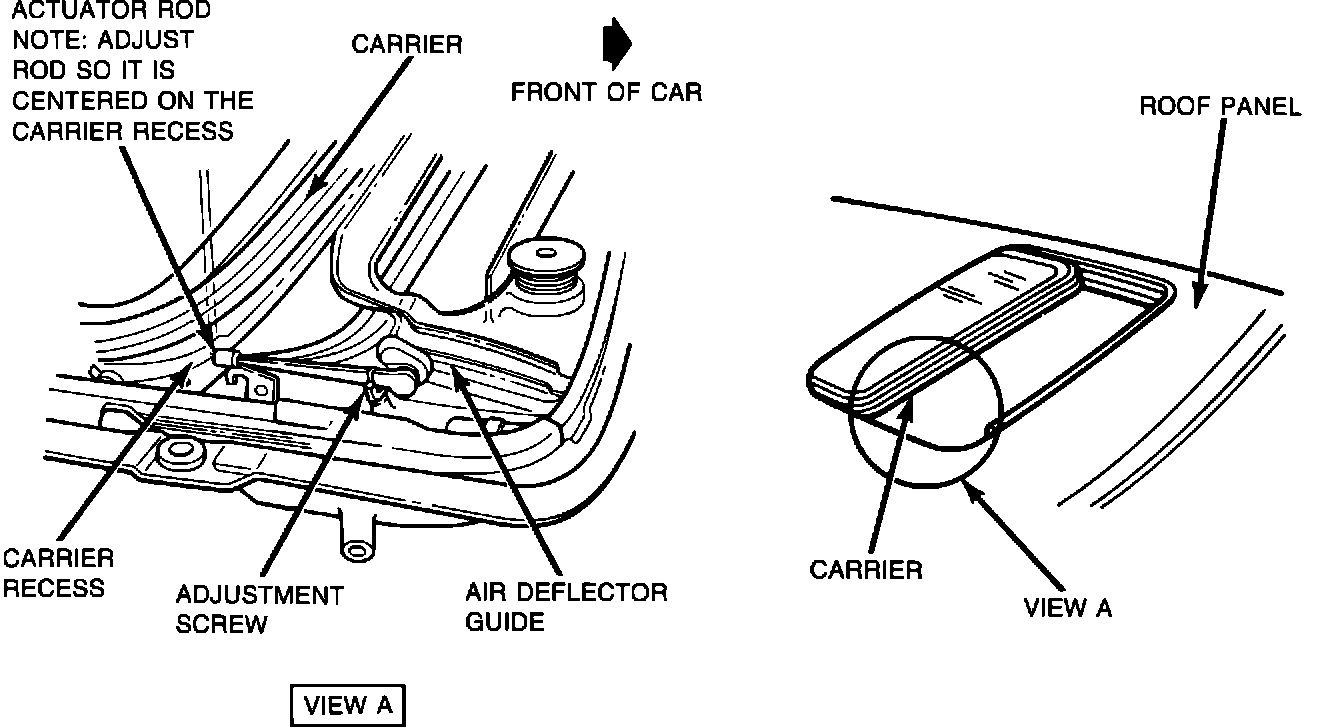 ACTUATOR ROD NOTE: ADJUST ROD SO IT IS CENTERED ON THE CARRIER RECESS

CARRIER

FRONT OF CAR

ROOF PANEL

CARRIER RECESS

ADJUSTMENT SCREW

AIR DEFLECTOR GUIDE

CARRIER

VIEW A

VIEW A