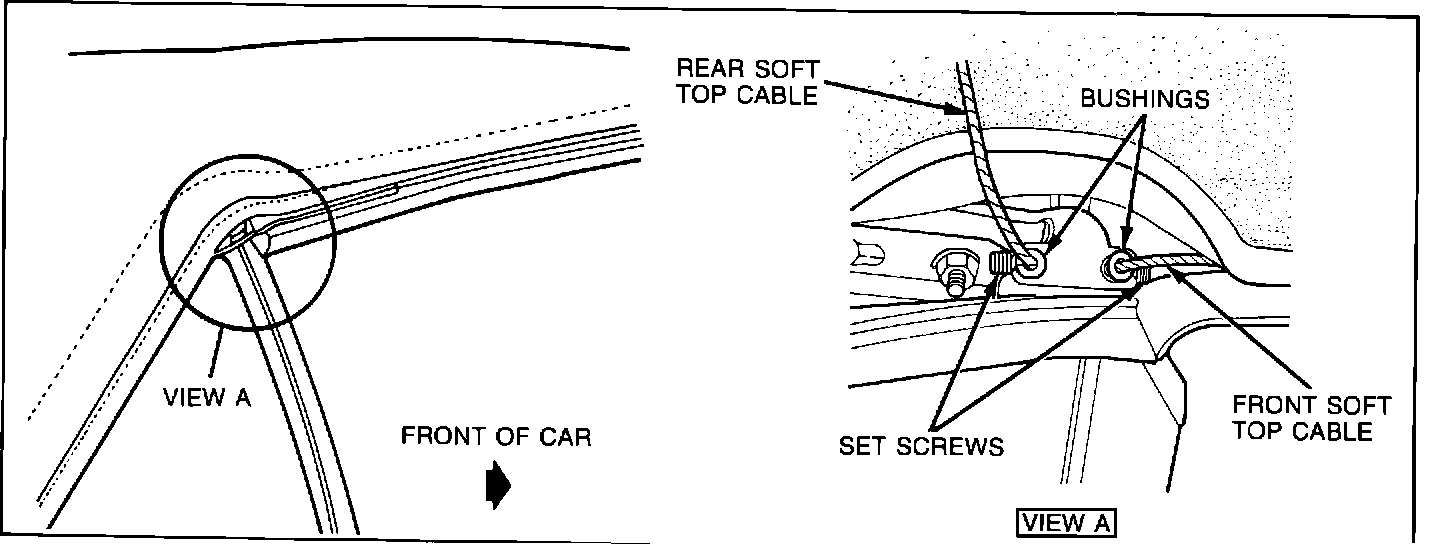 VIEW A

FRONT OF CAR

REAR SOFT TOP CABLE

BUSHINGS

SET SCREWS

FRONT SOFT TOP CABLE

VIEW A