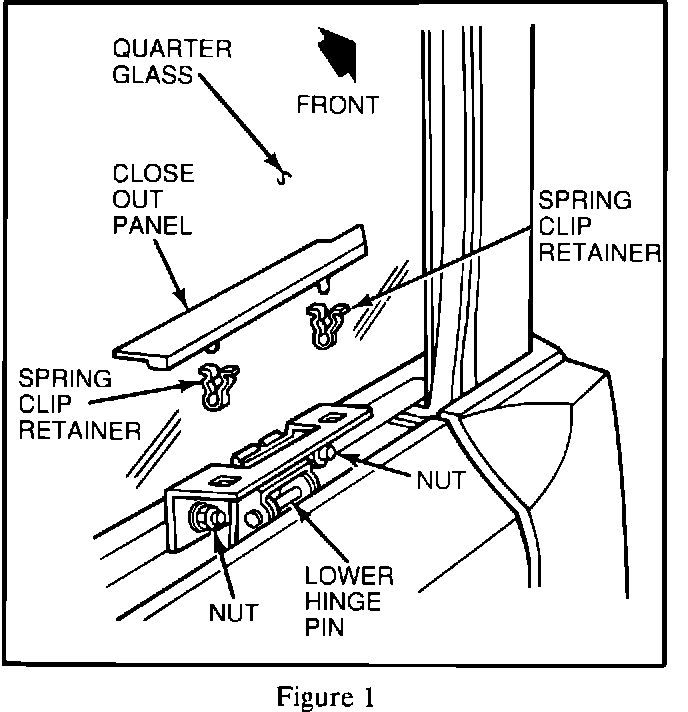 QUARTER GLASS

FRONT

CLOSE OUT PANEL

SPRING CLIP RETAINER

SPRING CLIP RETAINER

NUT

NUT

LOWER HINGE PIN

Figure 1