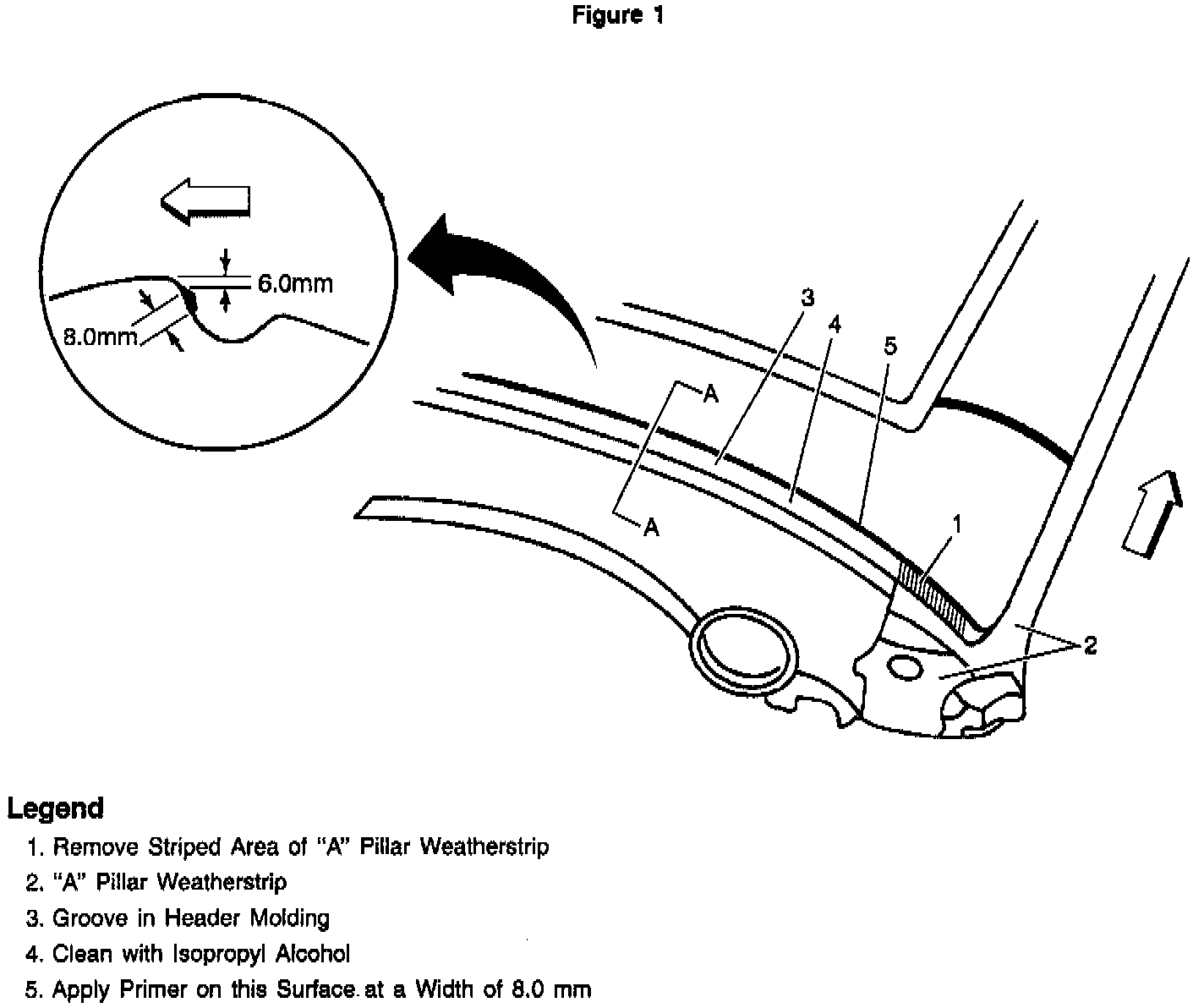 Figure 1

6.0mm
8.0mm
3
4
5
A
A
1
2

Legend
1. Remove Striped Area of "A" Pillar Weatherstrip
2. "A" Pillar Weatherstrip
3. Groove in Header Molding
4. Clean with Isopropyl Alcohol
5. Apply Primer on this Surface at a Width of 8.0 mm