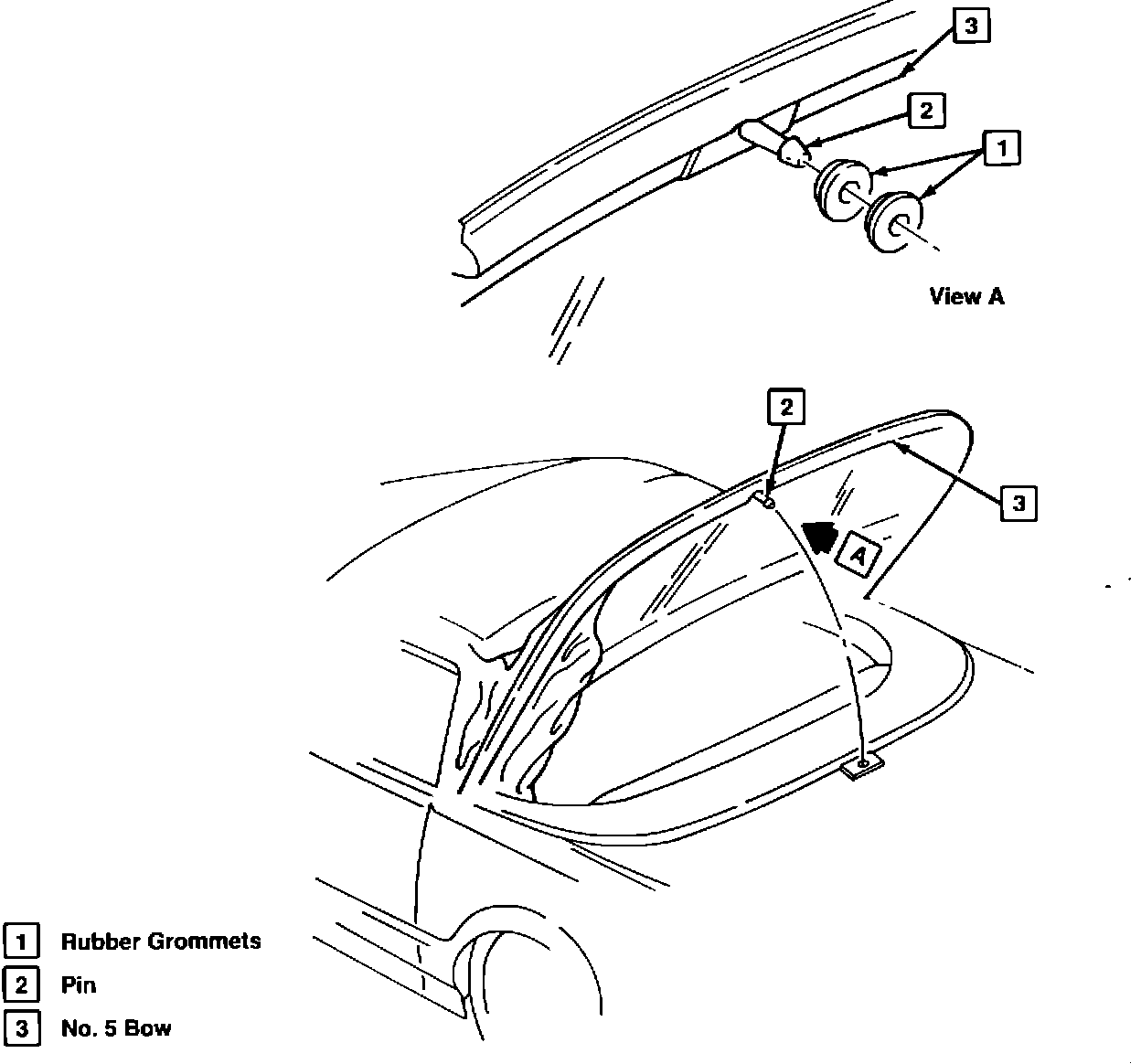 3

2

1

View A

2

3

A

1 Rubber Grommets
2 Pin
3 No. 5 Bow