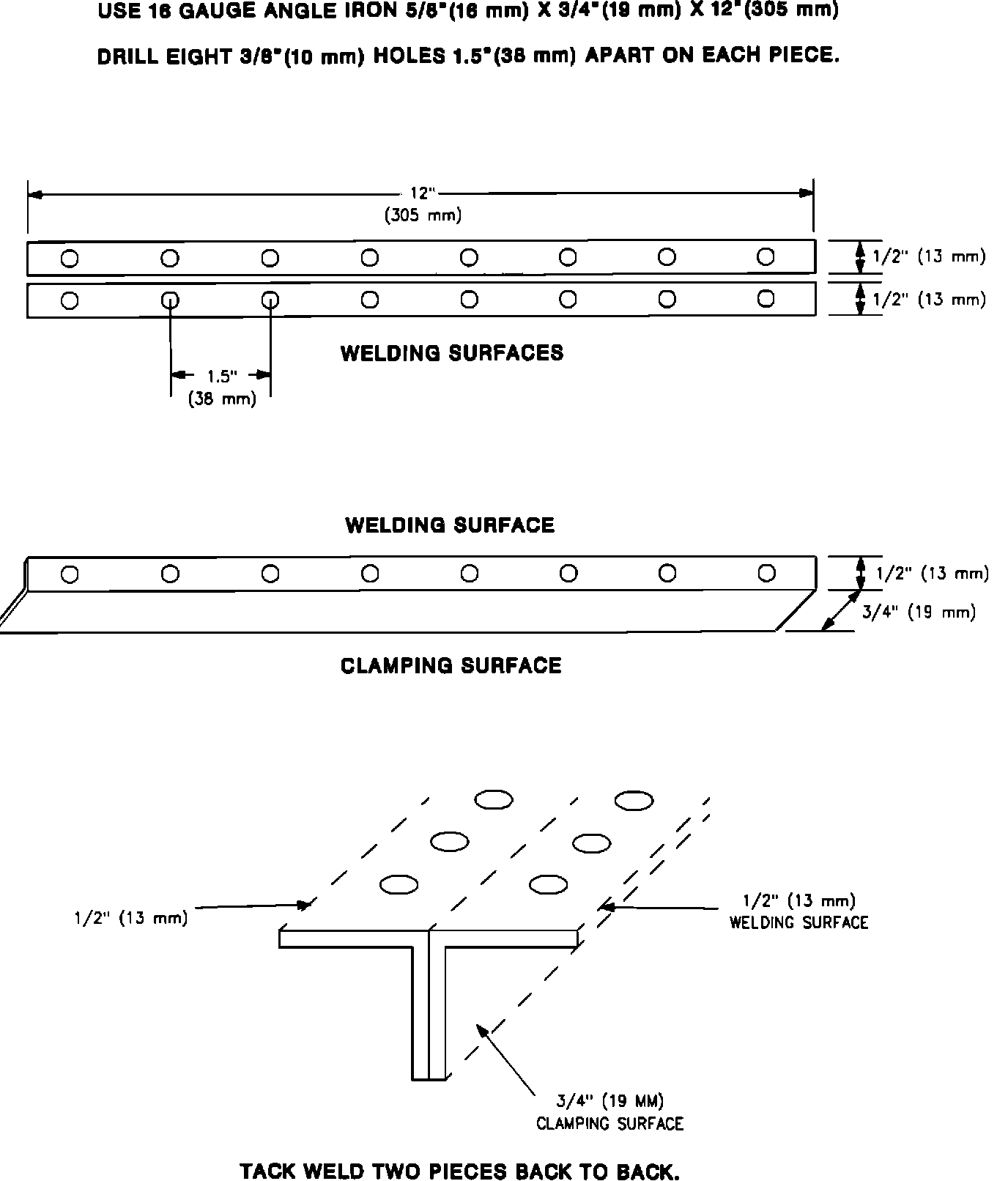 USE 16 GAUGE ANGLE IRON 5/8"(16 mm) X 3/4"(19 mm) X 12"(305 mm)

DRILL EIGHT 3/8"(10 mm) HOLES 1.5"(38 mm) APART ON EACH PIECE.

12"
(305 mm)

1/2" (13 mm)

1/2" (13 mm)

WELDING SURFACES

1.5"
(38 mm)

WELDING SURFACE

1/2" (13 mm)

3/4" (19 mm)

CLAMPING SURFACE

1/2" (13 mm)

1/2" (13 mm)
WELDING SURFACE

3/4" (19 MM)
CLAMPING SURFACE

TACK WELD TWO PIECES BACK TO BACK.