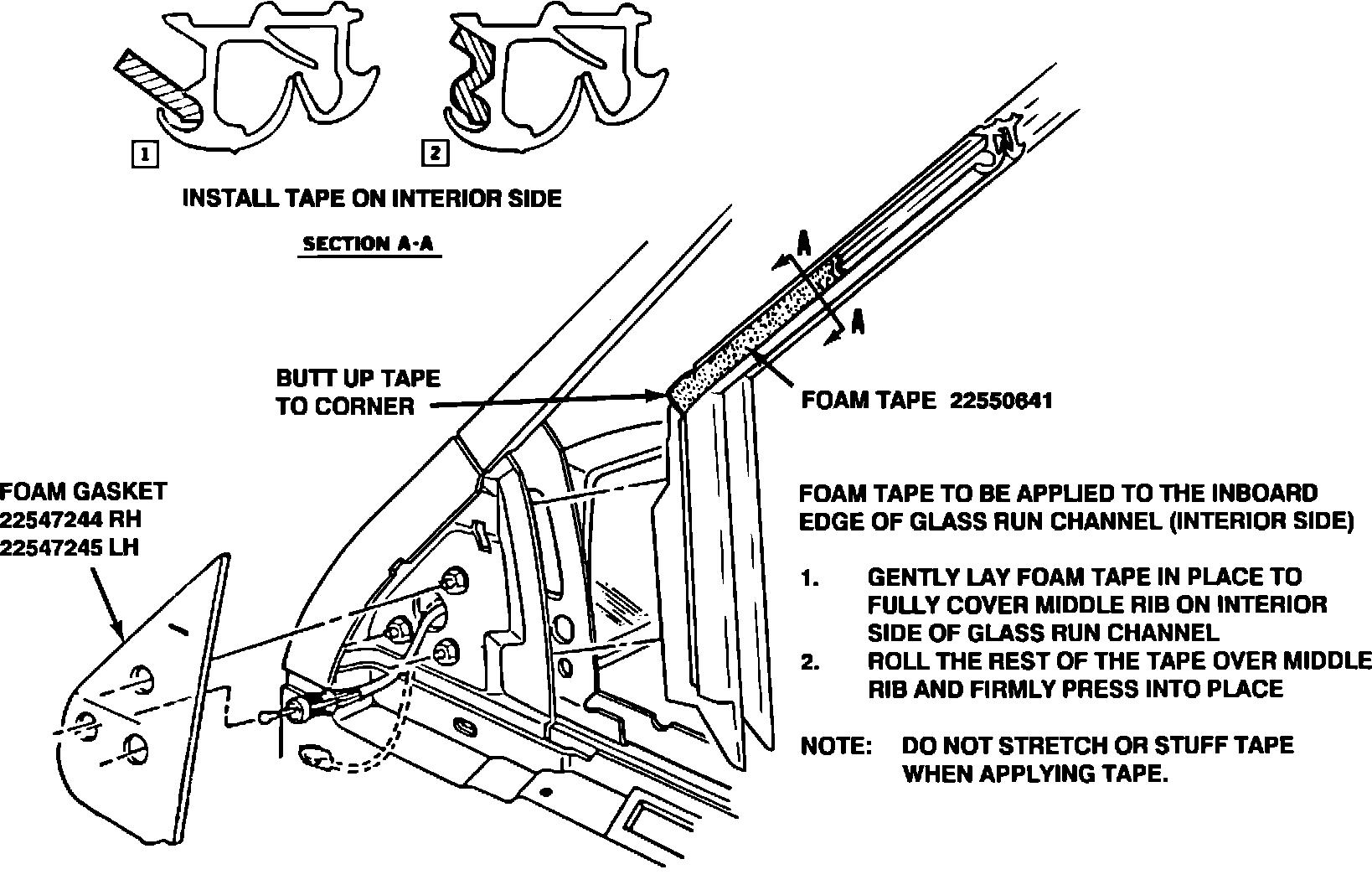 1

2

INSTALL TAPE ON INTERIOR SIDE

SECTION A-A

A

A

BUTT UP TAPE TO CORNER

FOAM TAPE 22550641

FOAM GASKET
22547244 RH
22547245 LH

FOAM TAPE TO BE APPLIED TO THE INBOARD EDGE OF GLASS RUN CHANNEL (INTERIOR SIDE)

1. GENTLY LAY FOAM TAPE IN PLACE TO FULLY COVER MIDDLE RIB ON INTERIOR SIDE OF GLASS RUN CHANNEL
2. ROLL THE REST OF THE TAPE OVER MIDDLE RIB AND FIRMLY PRESS INTO PLACE

NOTE: DO NOT STRETCH OR STUFF TAPE WHEN APPLYING TAPE.