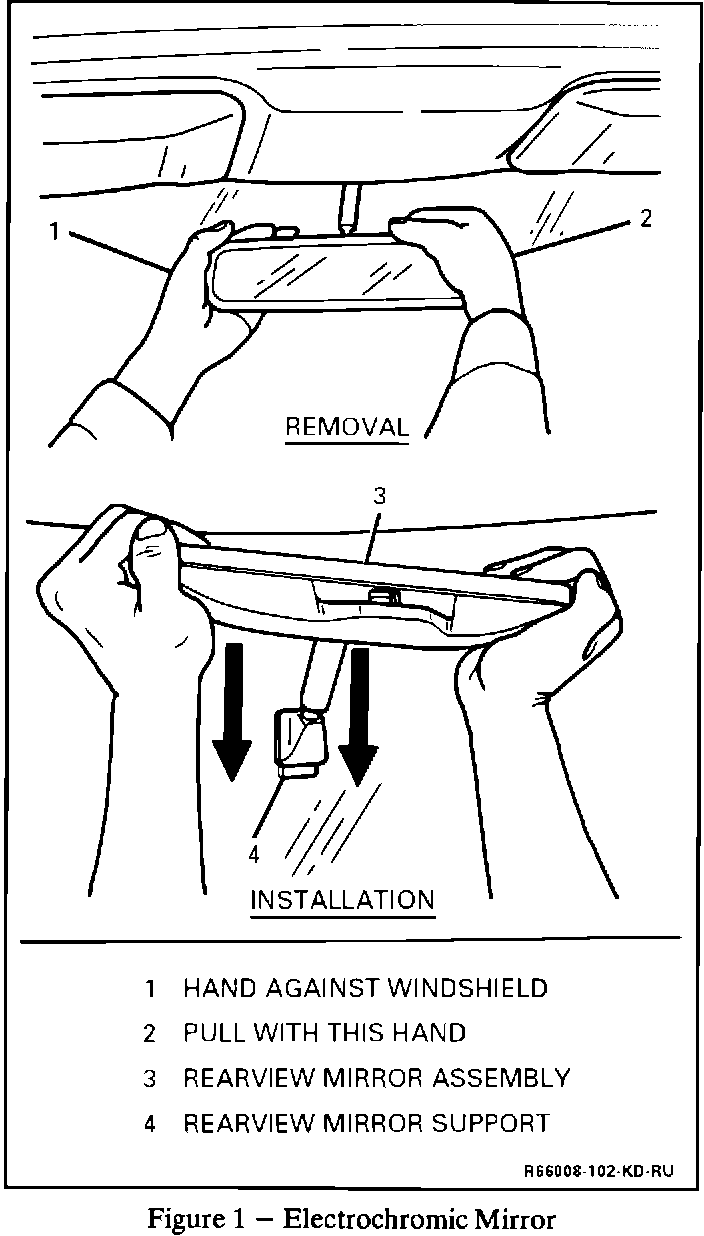 1

2

REMOVAL

3

4

INSTALLATION

1 HAND AGAINST WINDSHIELD

2 PULL WITH THIS HAND

3 REARVIEW MIRROR ASSEMBLY

4 REARVIEW MIRROR SUPPORT

R66008-102-KD-RU

Figure 1 – Electrochromic Mirror