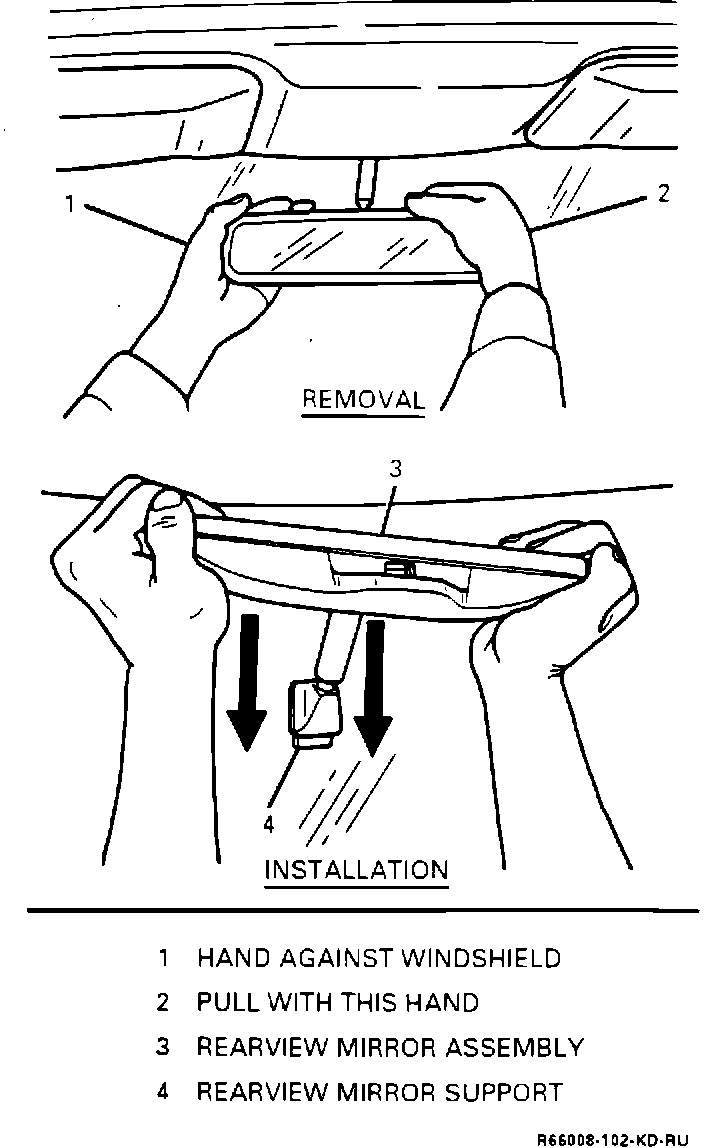 1

2

REMOVAL

3

4

INSTALLATION

1 HAND AGAINST WINDSHIELD

2 PULL WITH THIS HAND

3 REARVIEW MIRROR ASSEMBLY

4 REARVIEW MIRROR SUPPORT

R66008-102-KD-RU