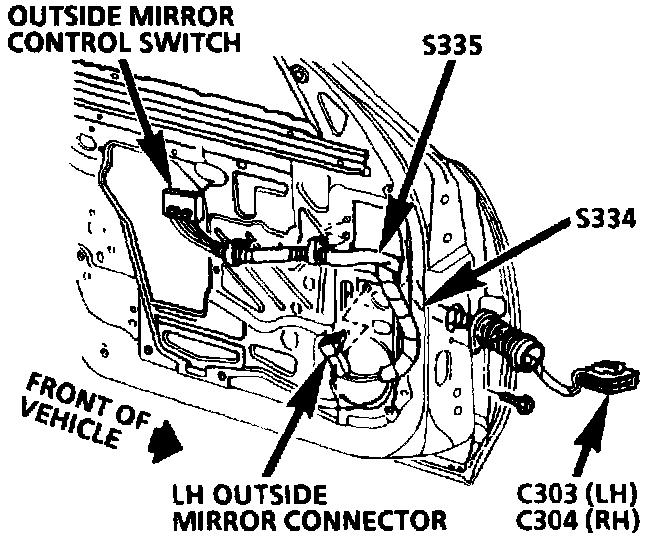 OUTSIDE MIRROR CONTROL SWITCH

S335

S334

FRONT OF VEHICLE

LH OUTSIDE MIRROR CONNECTOR

C303 (LH)
C304 (RH)