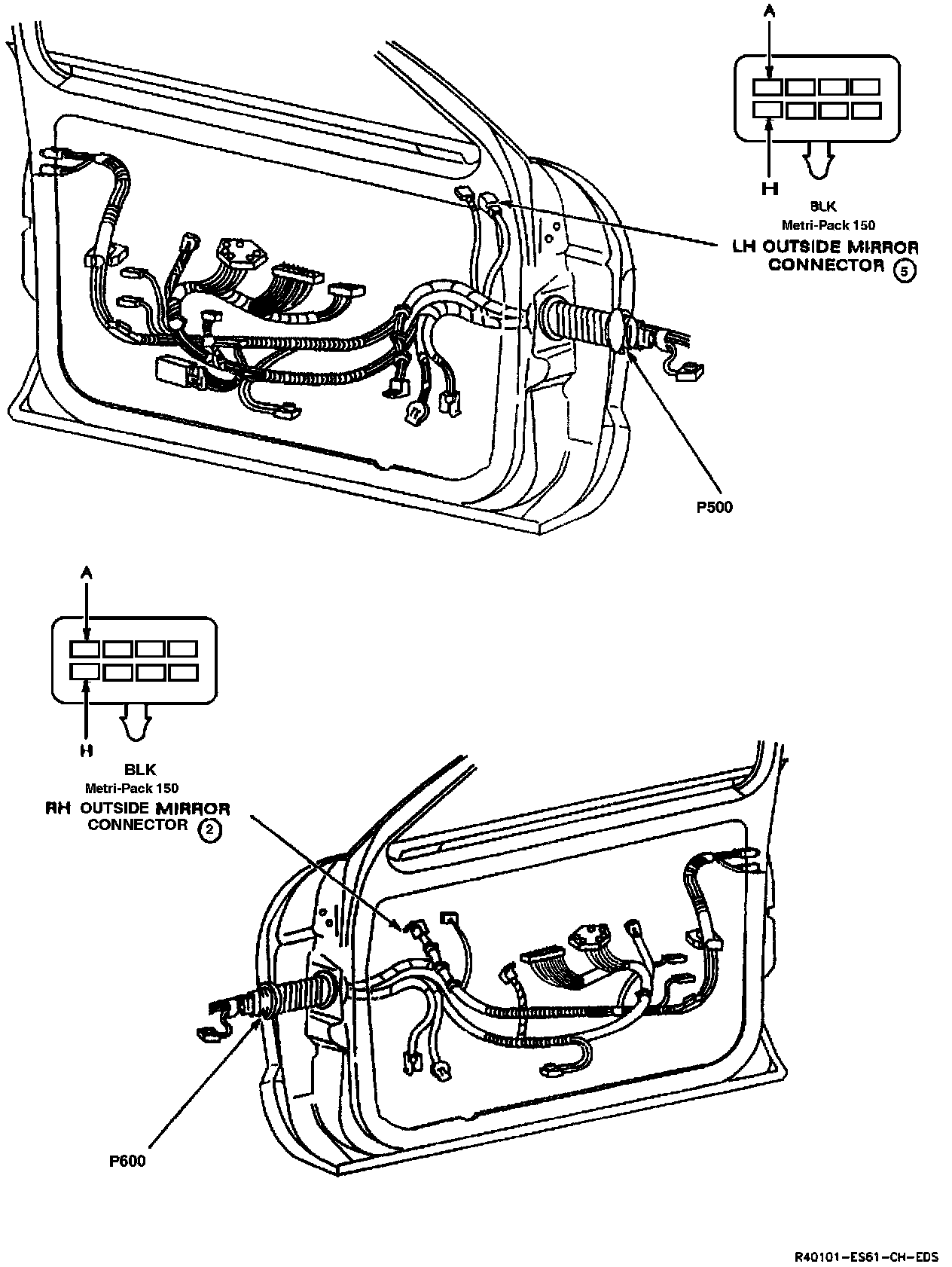 A

H

BLK
Metri-Pack 150
LH OUTSIDE MIRROR CONNECTOR 5

P500

A

H

BLK
Metri-Pack 150
RH OUTSIDE MIRROR CONNECTOR 2

P600

R40101-ES61-CH-EDS