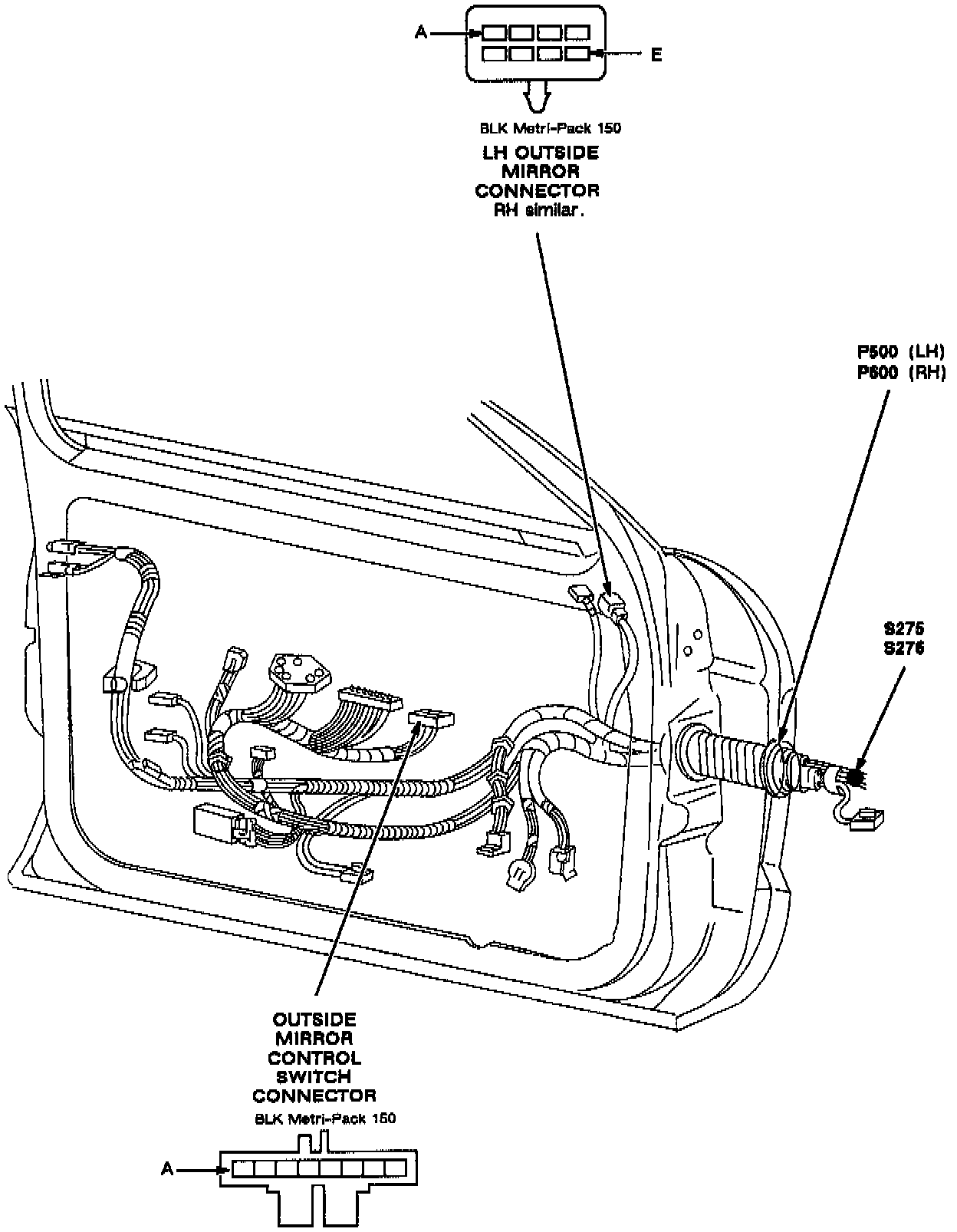 A

E

BLK Metri-Pack 150

LH OUTSIDE MIRROR CONNECTOR RH similar.

P500 (LH)
P600 (RH)

S275
S276

OUTSIDE MIRROR CONTROL SWITCH CONNECTOR

BLK Metri-Pack 150

A