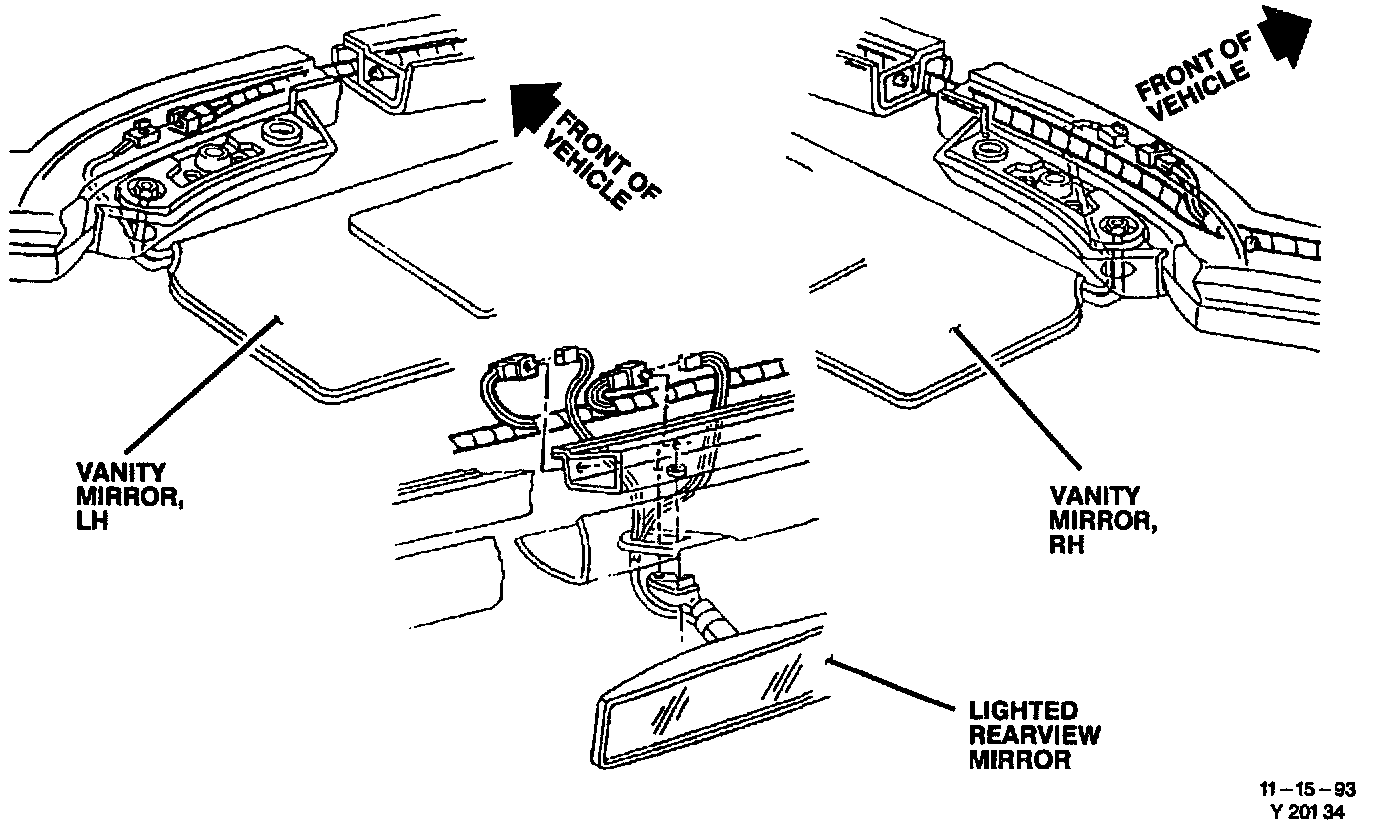 FRONT OF VEHICLE

FRONT OF VEHICLE

VANITY MIRROR, LH

VANITY MIRROR, RH

LIGHTED REARVIEW MIRROR

11 – 15 – 93
Y 201 34