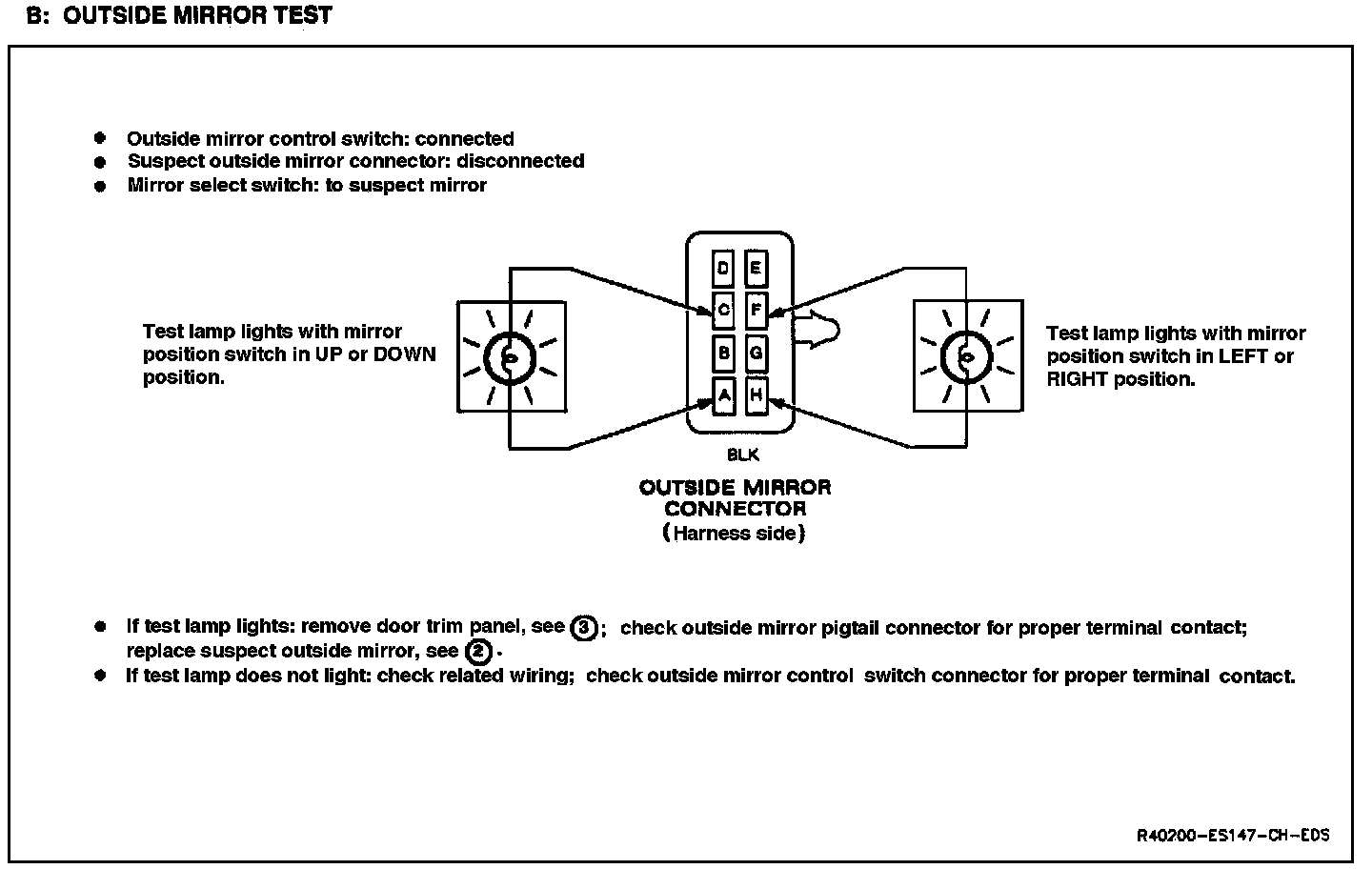 B: OUTSIDE MIRROR TEST

● Outside mirror control switch: connected
● Suspect outside mirror connector: disconnected
● Mirror select switch: to suspect mirror

Test lamp lights with mirror position switch in UP or DOWN position.

D E
C F
B G
A H

BLK

OUTSIDE MIRROR CONNECTOR (Harness side)

Test lamp lights with mirror position switch in LEFT or RIGHT position.

● If test lamp lights: remove door trim panel, see ③; check outside mirror pigtail connector for proper terminal contact; replace suspect outside mirror, see ②.
● If test lamp does not light: check related wiring; check outside mirror control switch connector for proper terminal contact.

R40200-ES147-CH-EDS